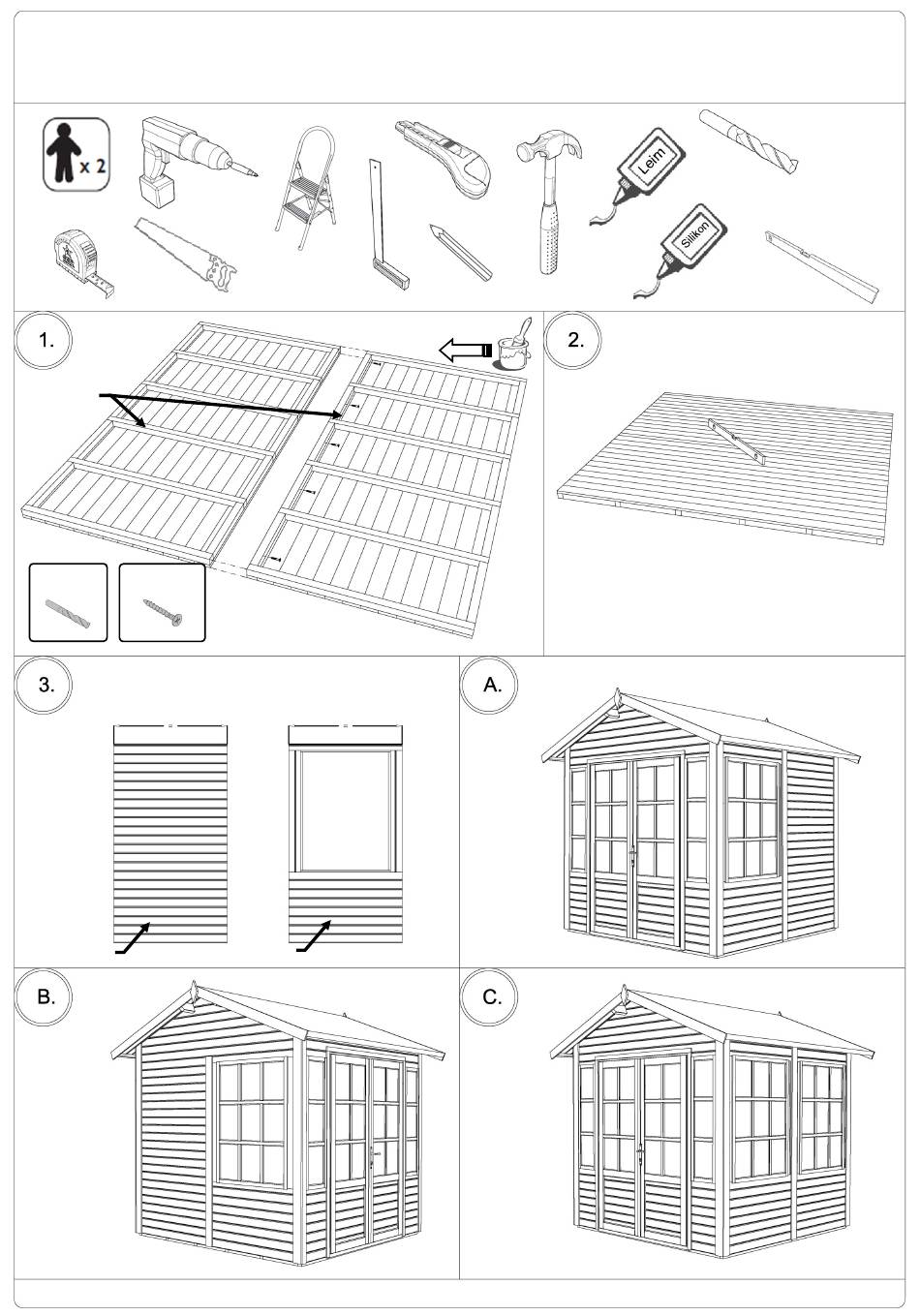 x 2

Leim

Silikon

1.

2.

3.

A.

B.

C.