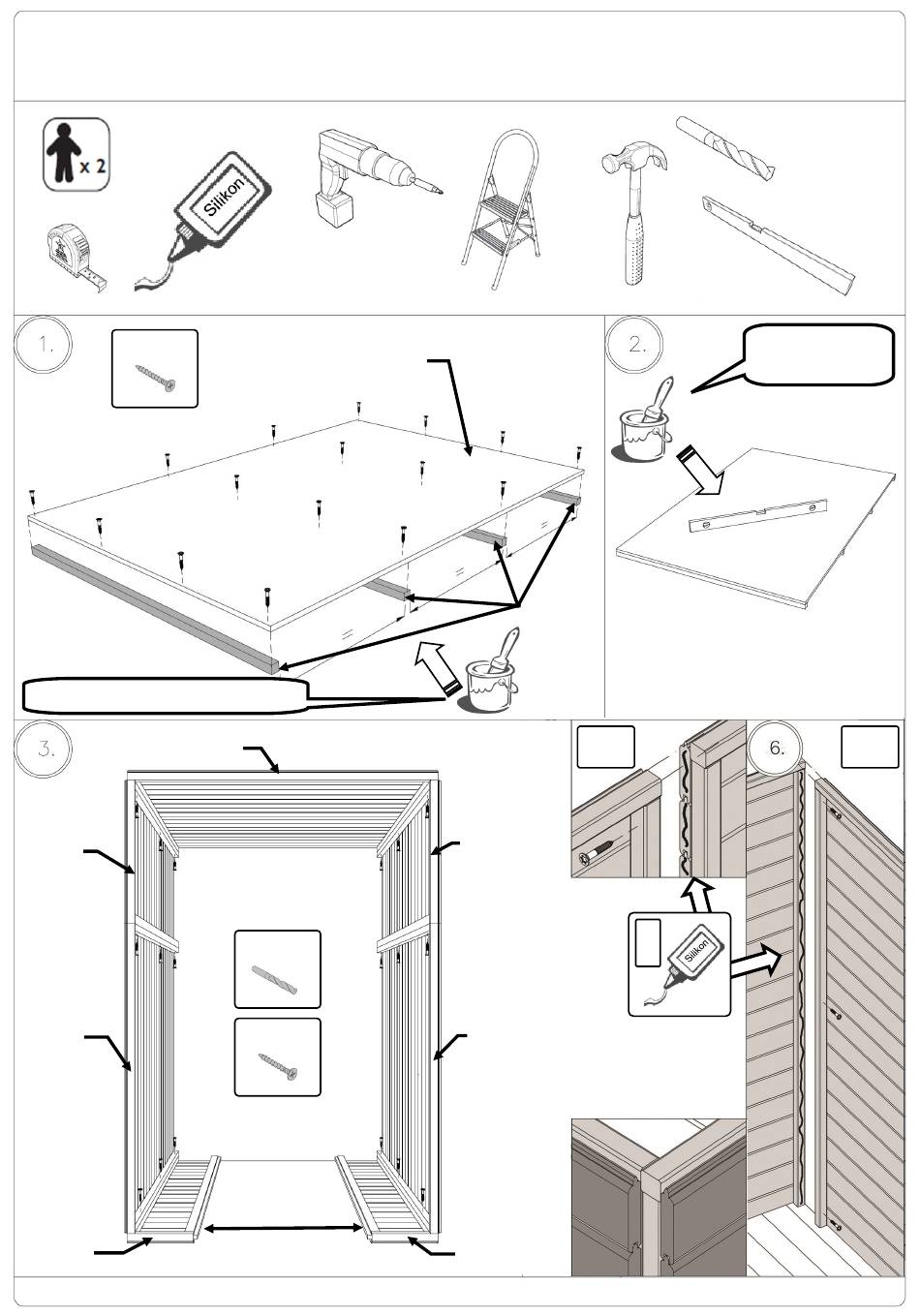 x 2

Silikon

1.

2.

3.

6.

Silikon