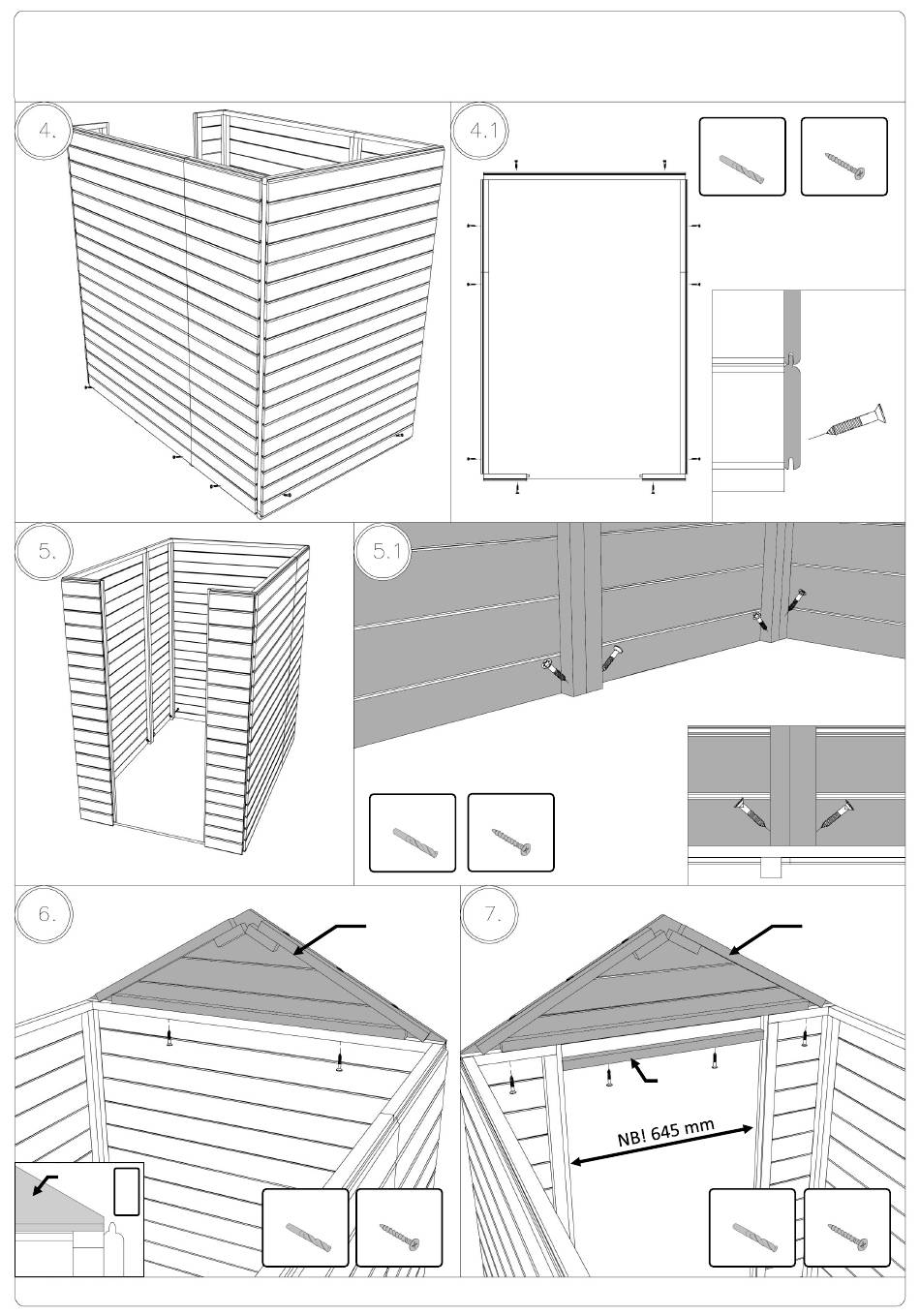 4.

4.1

5.

5.1

6.

7.

NB! 645 mm