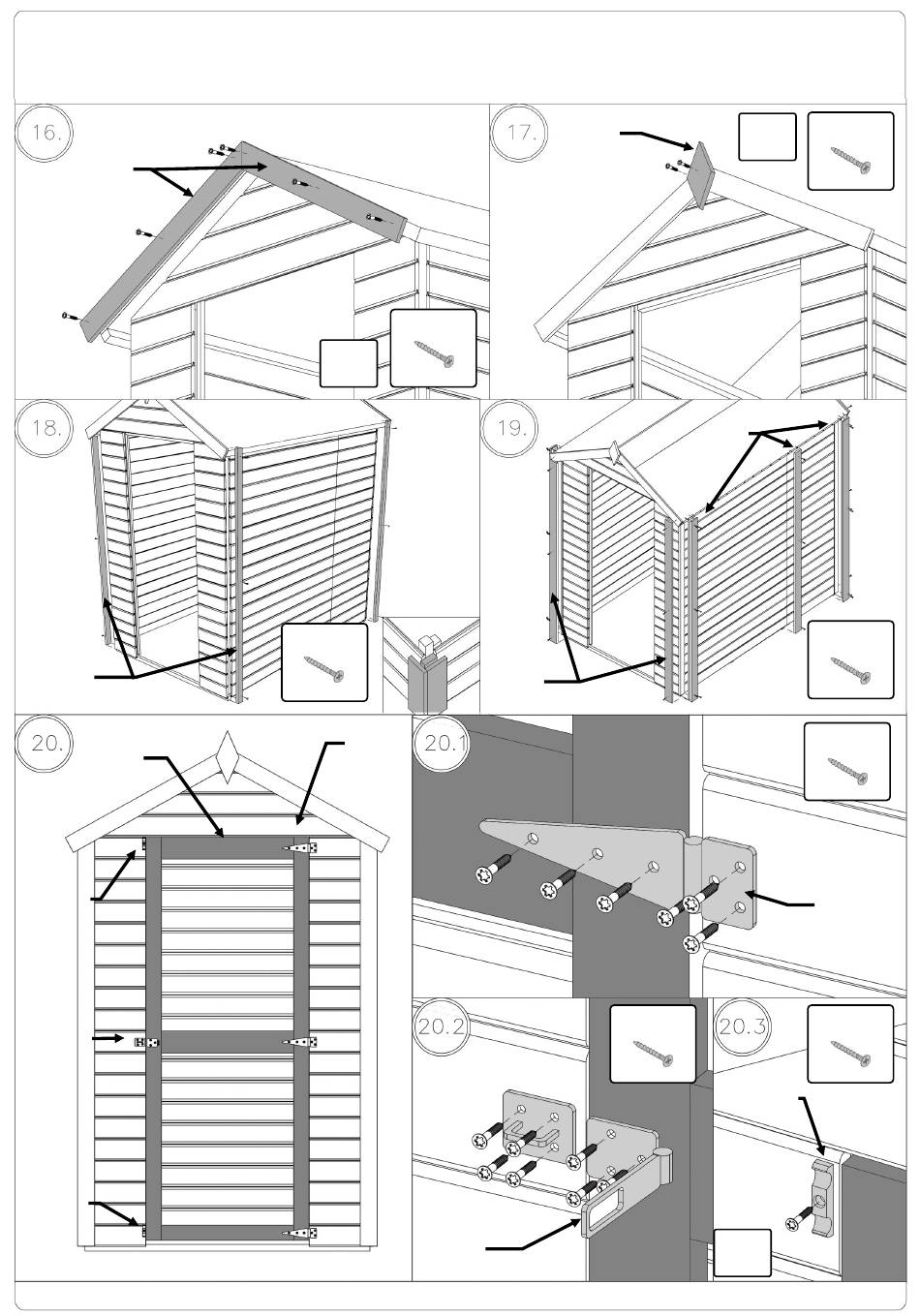 16.

17.

18.

19.

20.

20.1

20.2

20.3