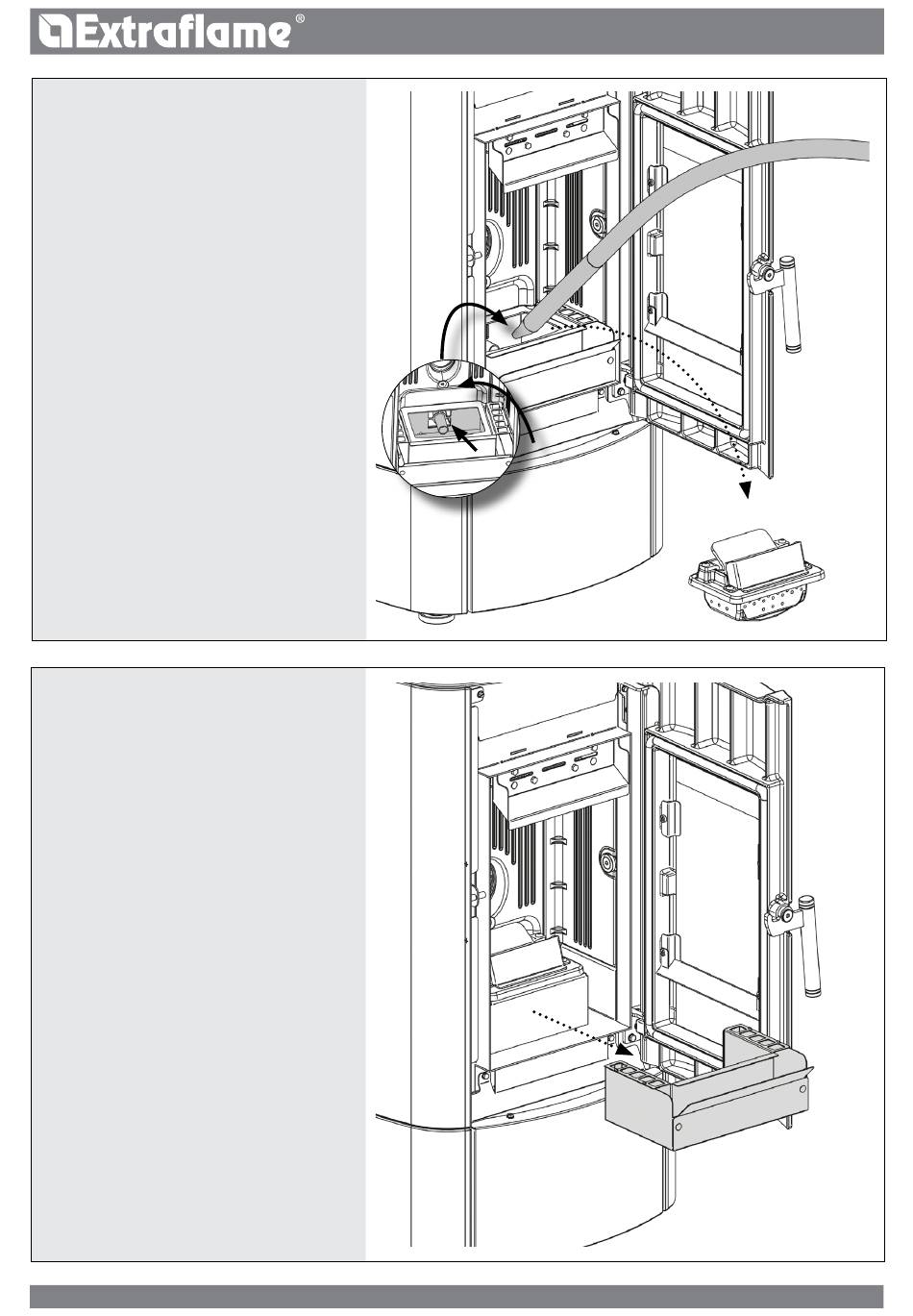 Extraflame®