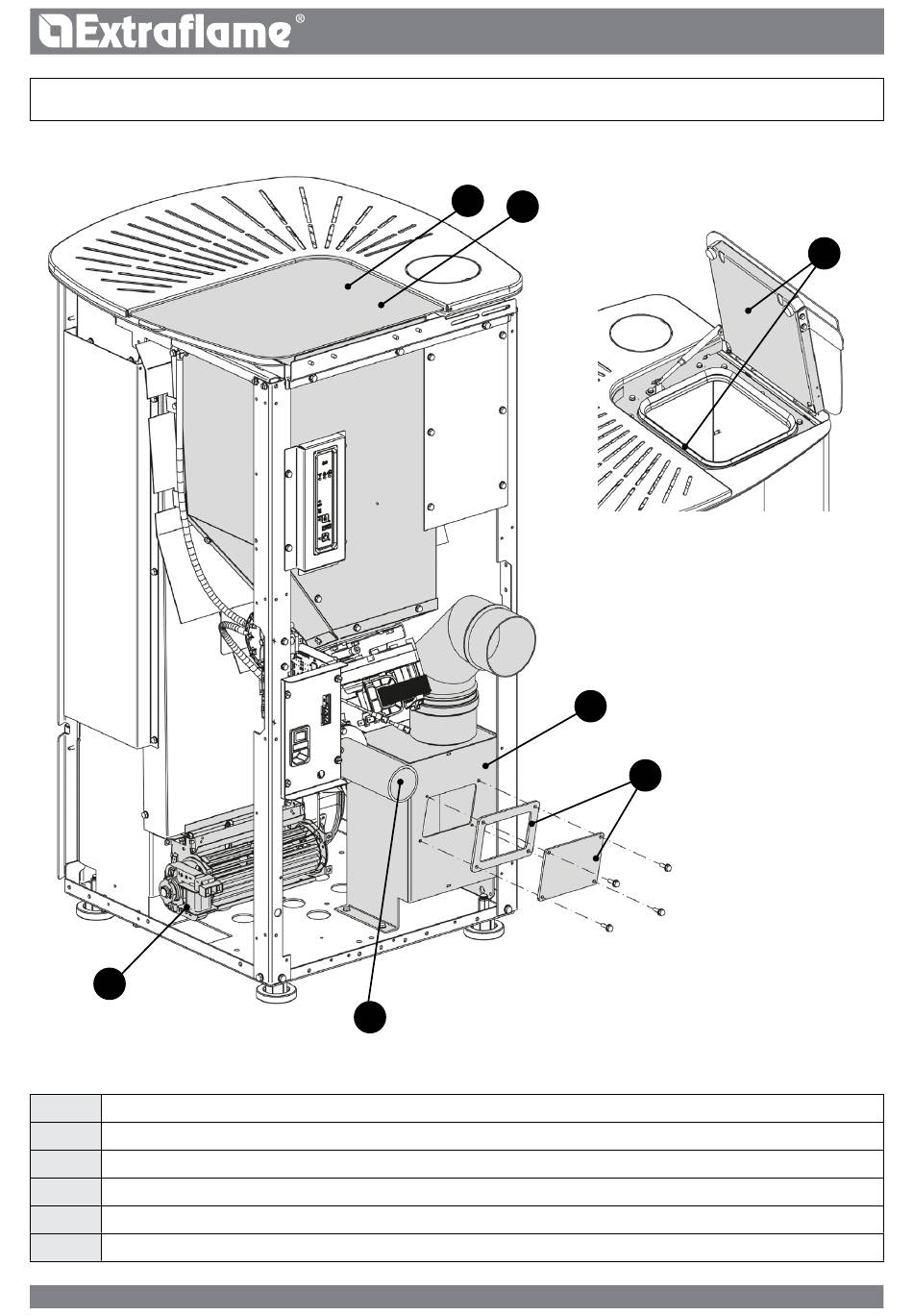 Extraflame®