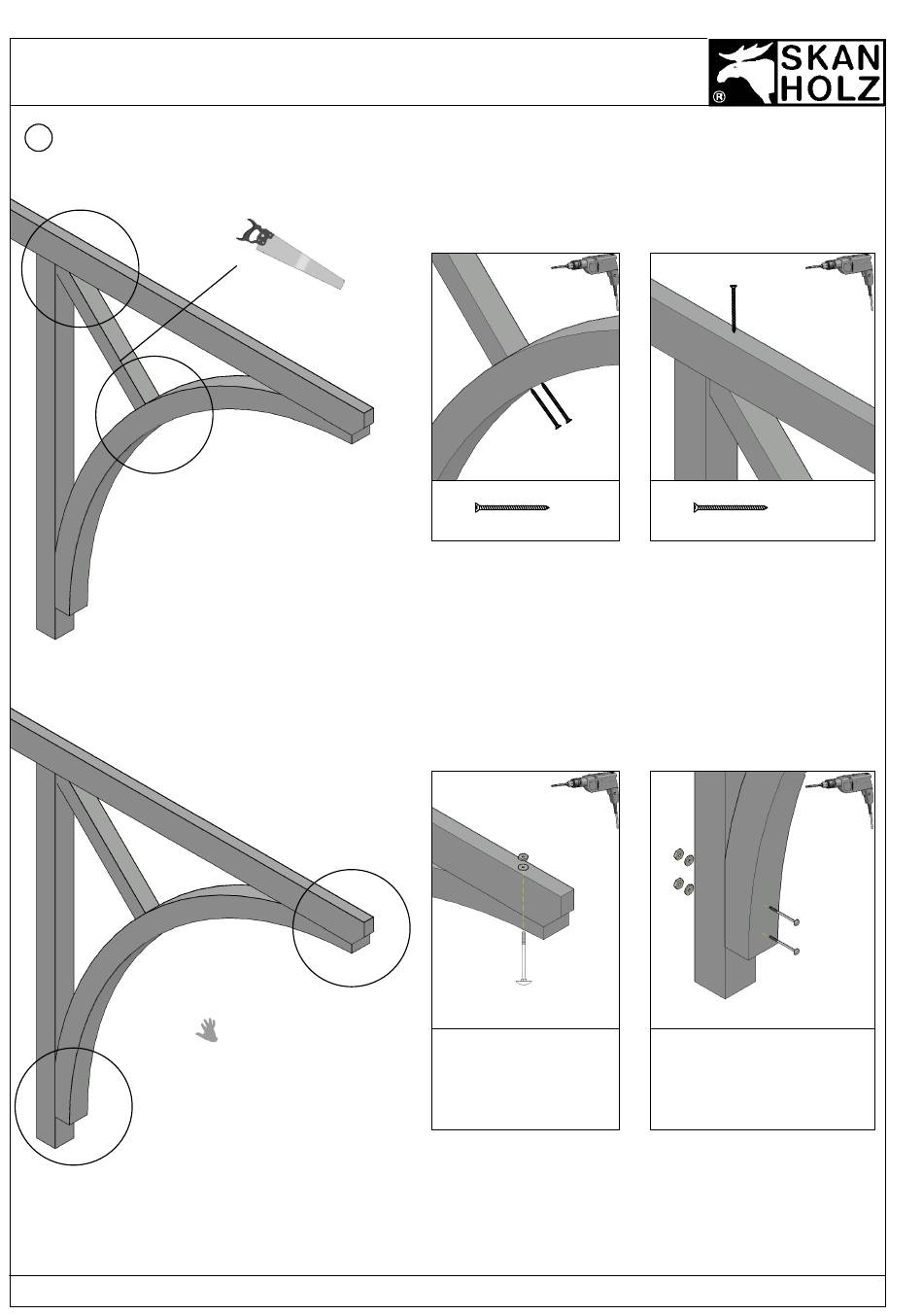 SKAN HOLZ
®