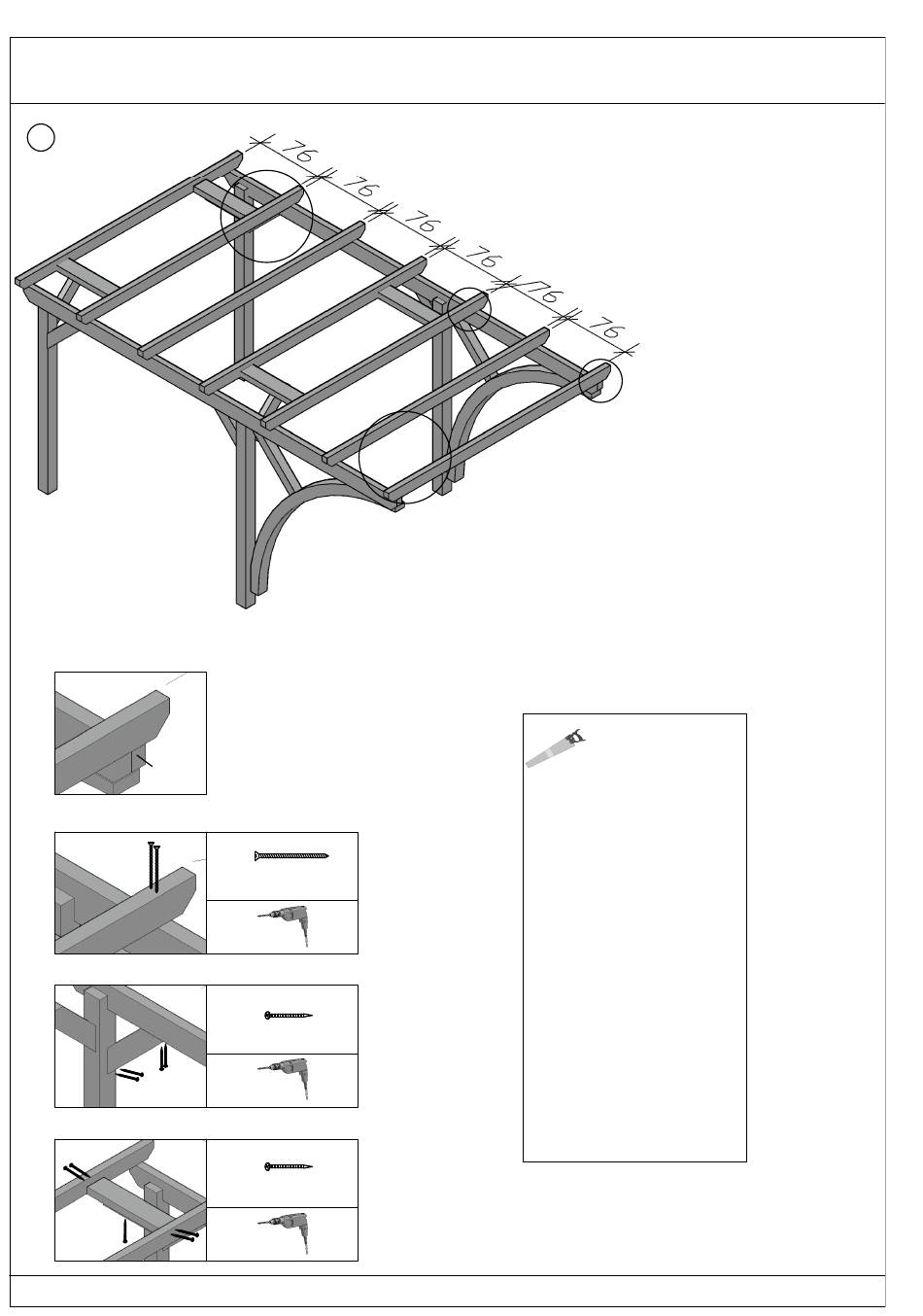 76
76
76
76
76
76