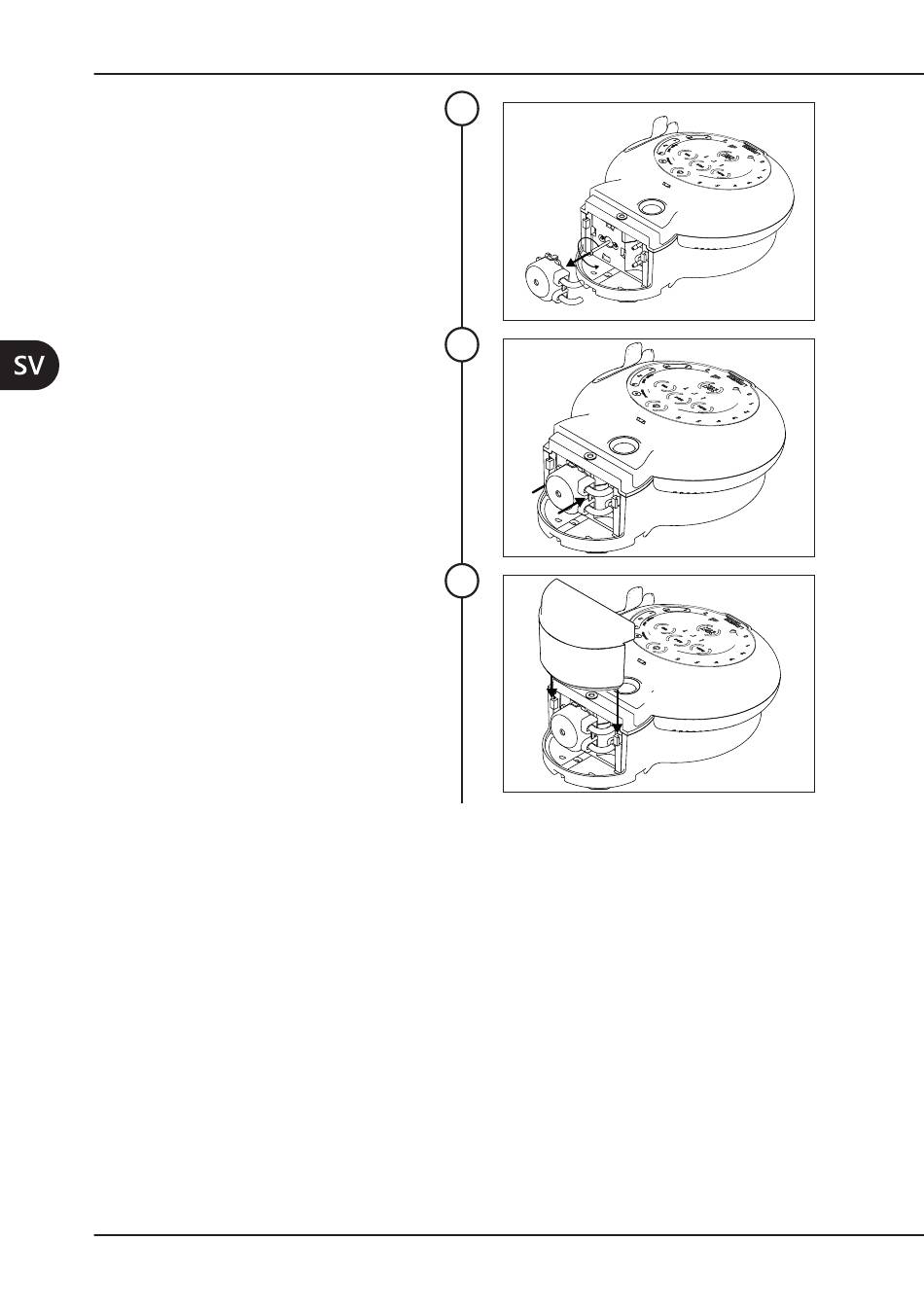 SV