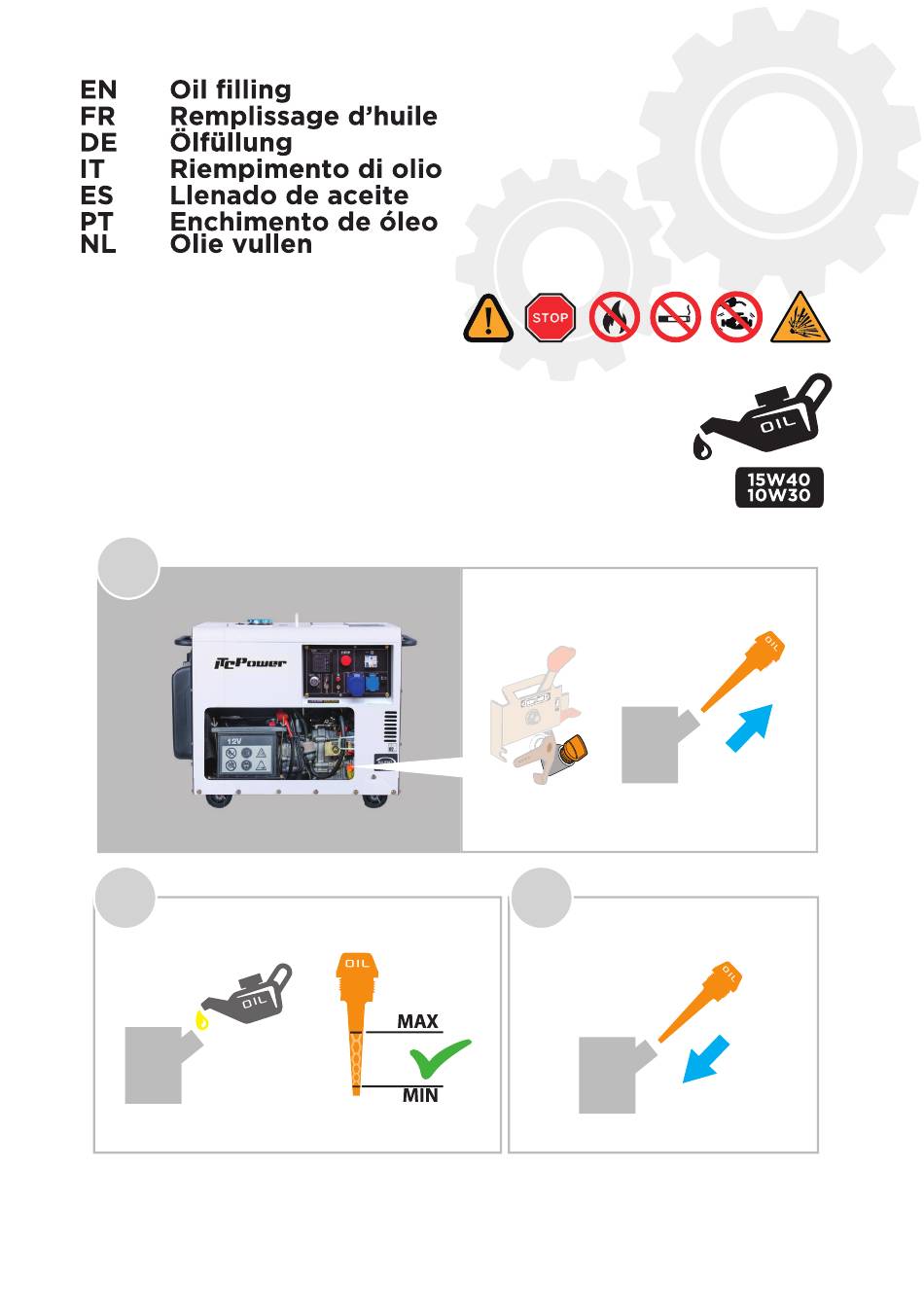 EN Oil filling
FR Remplissage d'huile
DE Ölfüllung
IT Riempimento di olio
ES Llenado de aceite
PT Enchimento de óleo
NL Olie vullen

STOP

OIL

15W40
10W30

ITCPower

12V

OIL

OIL

OIL

MAX

MIN

OIL