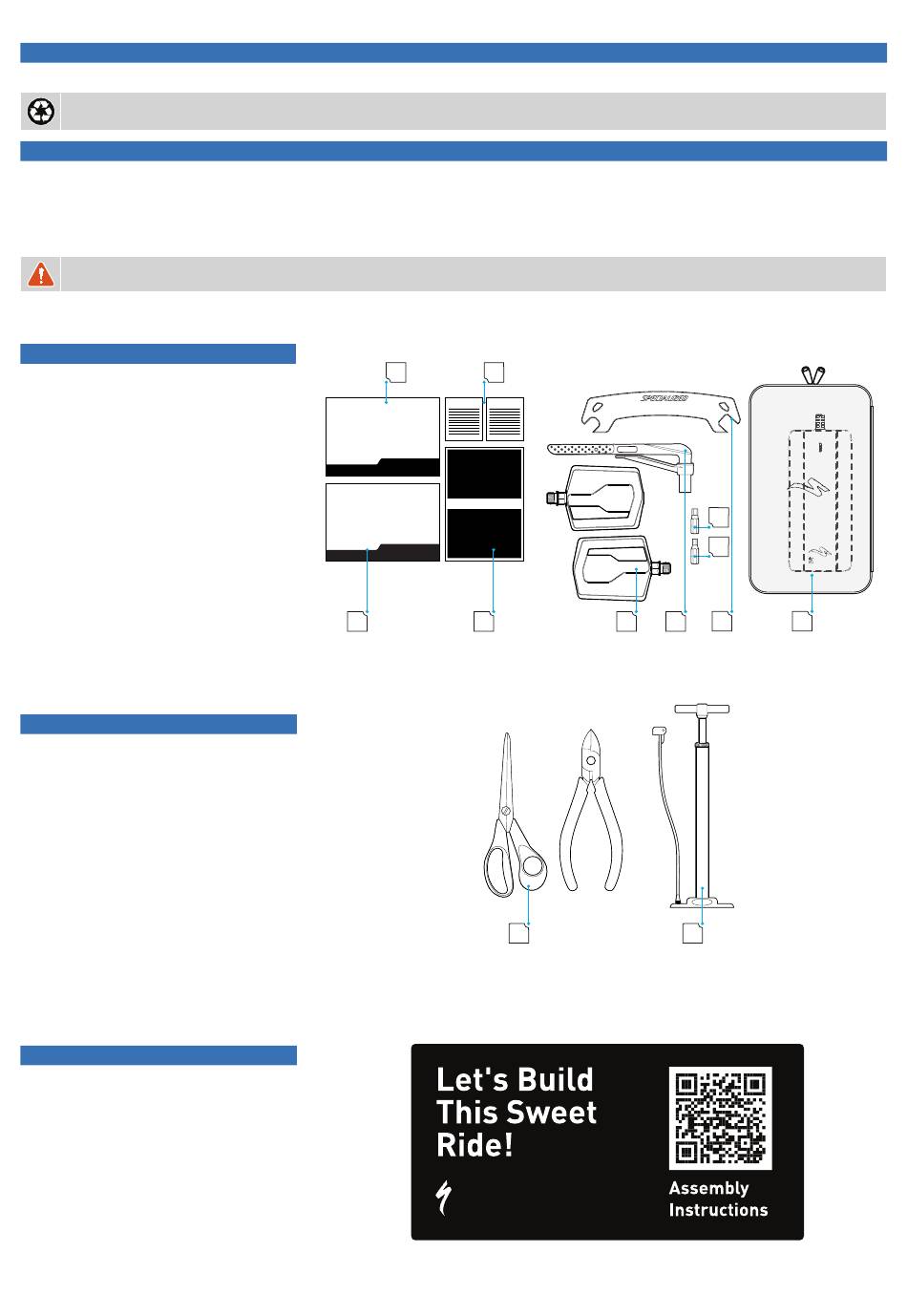 SPECIALIZED

Let's Build This Sweet Ride!

Assembly Instructions