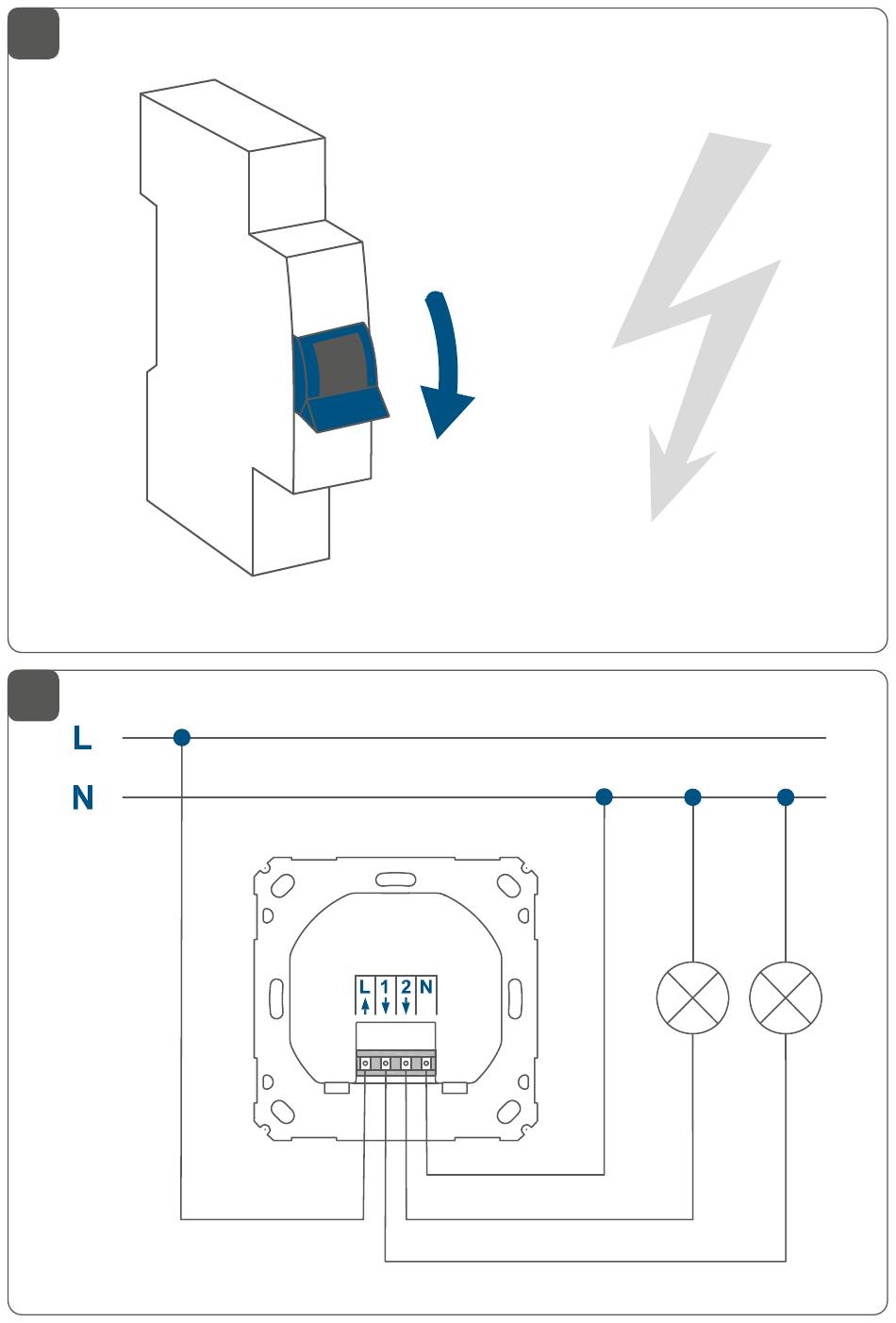 L
N
L
1
2
N