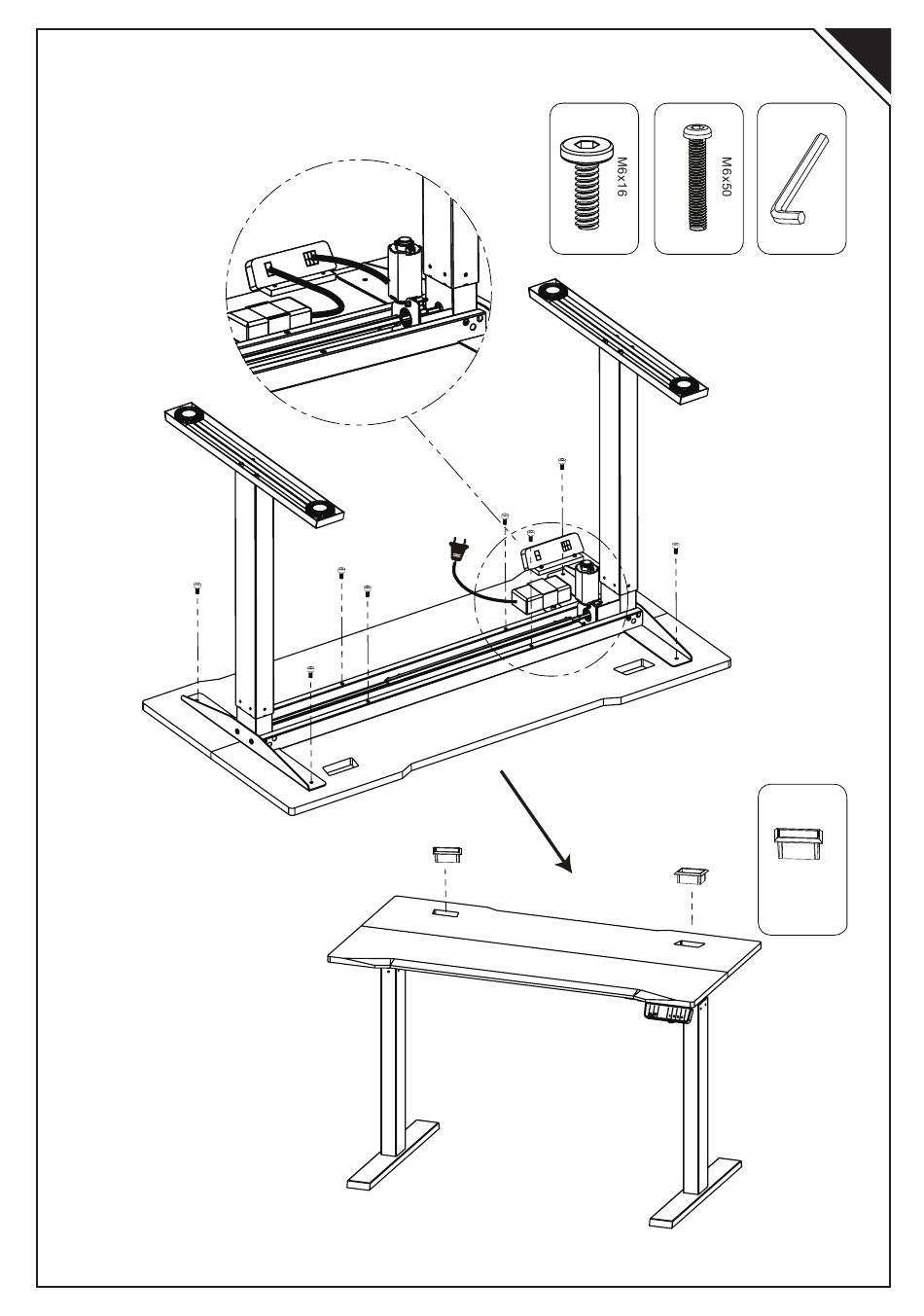 M6x16

M6x50