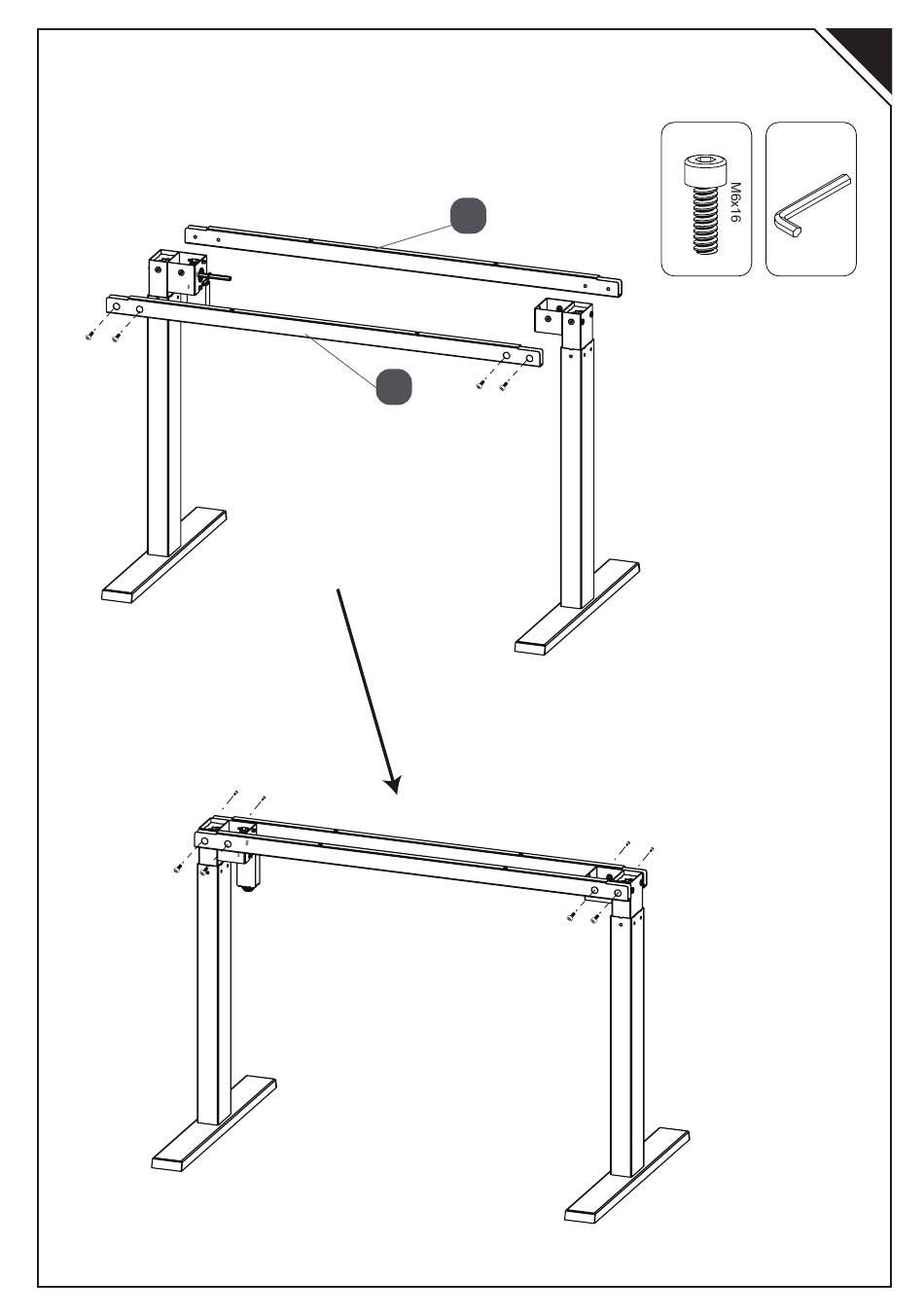 M6x16