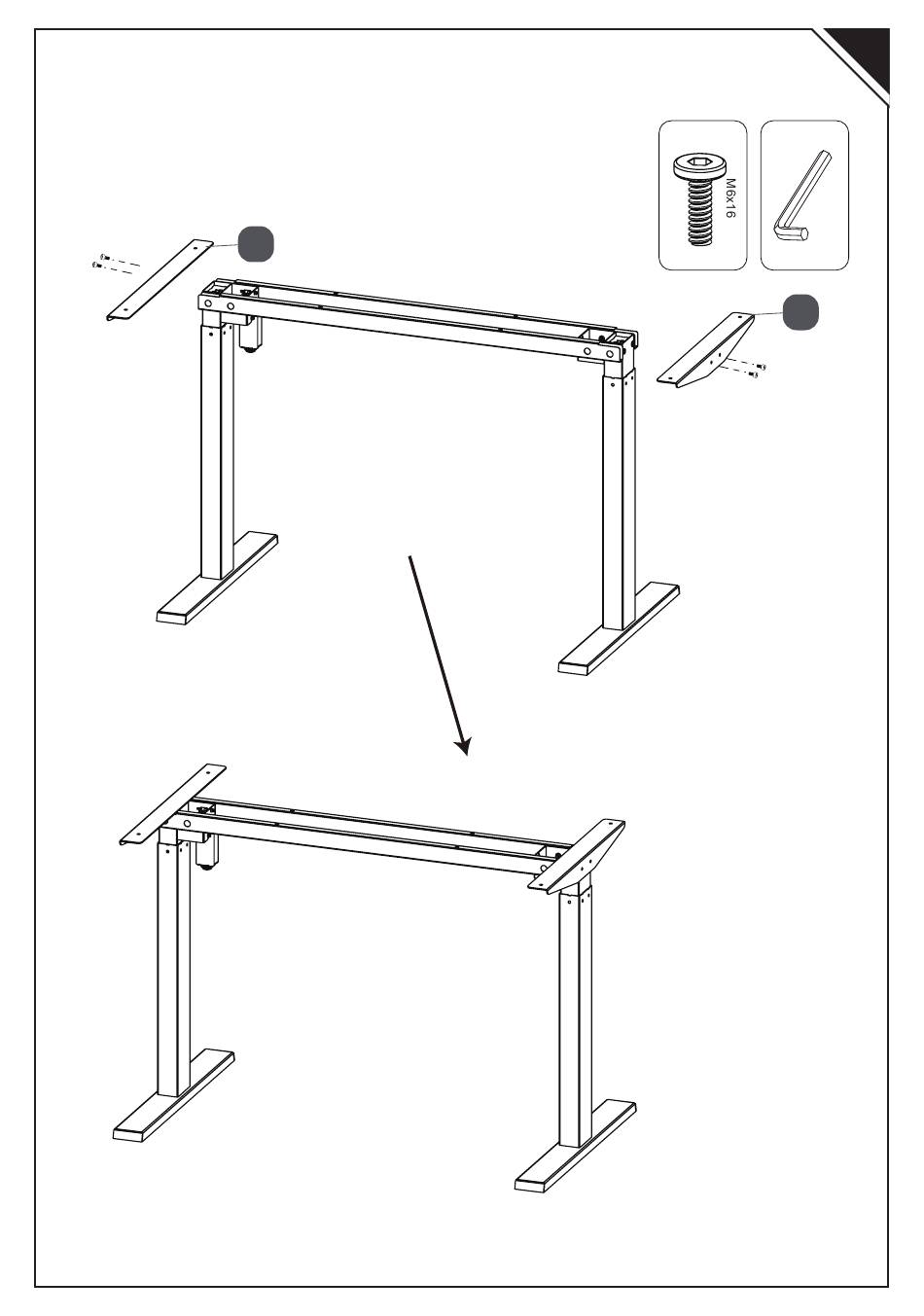 M6x16