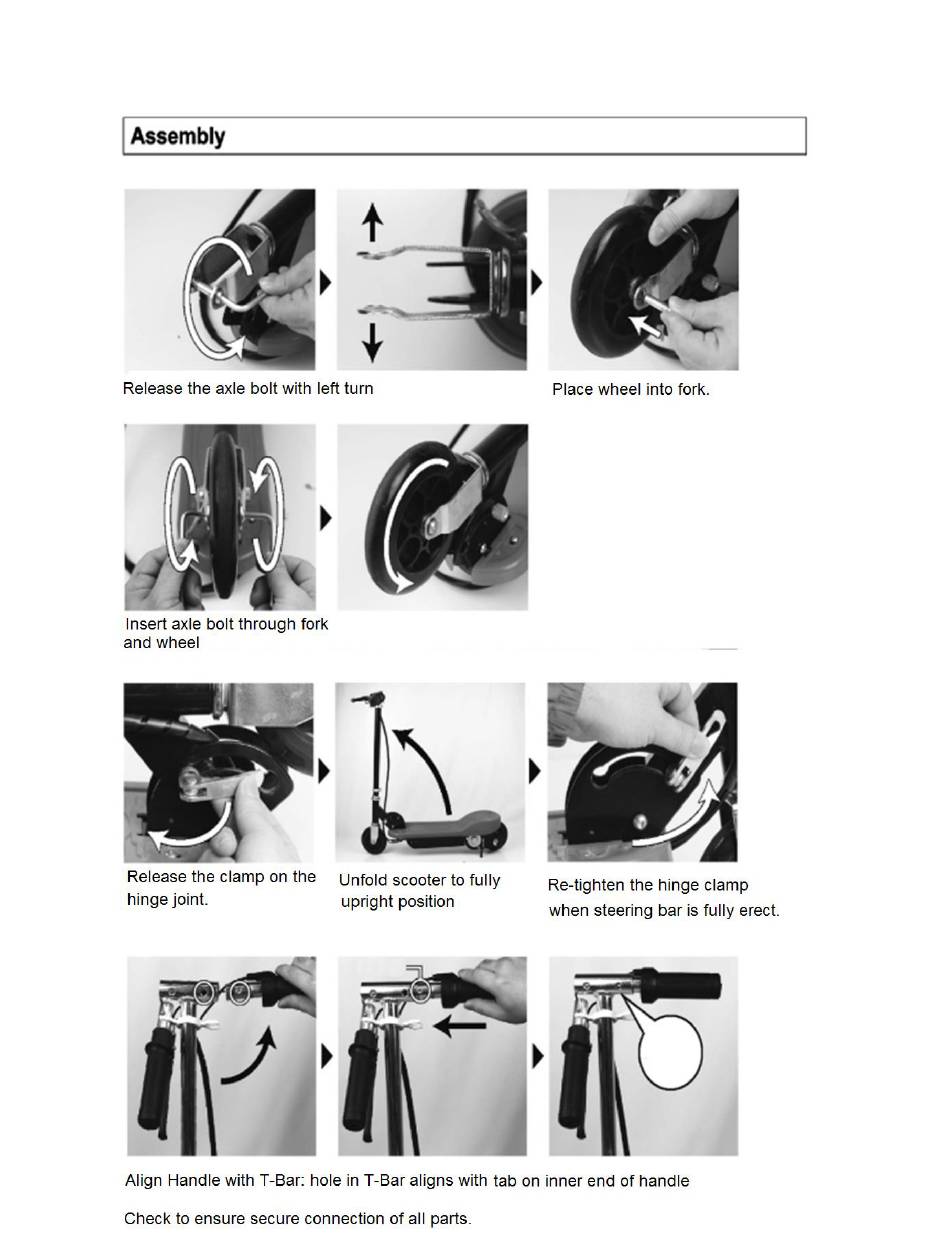 Assembly

Release the axle bolt with left turn

Place wheel into fork.

Insert axle bolt through fork and wheel

Release the clamp on the hinge joint.

Unfold scooter to fully upright position

Re-tighten the hinge clamp when steering bar is fully erect.

Align Handle with T-Bar: hole in T-Bar aligns with tab on inner end of handle

Check to ensure secure connection of all parts.