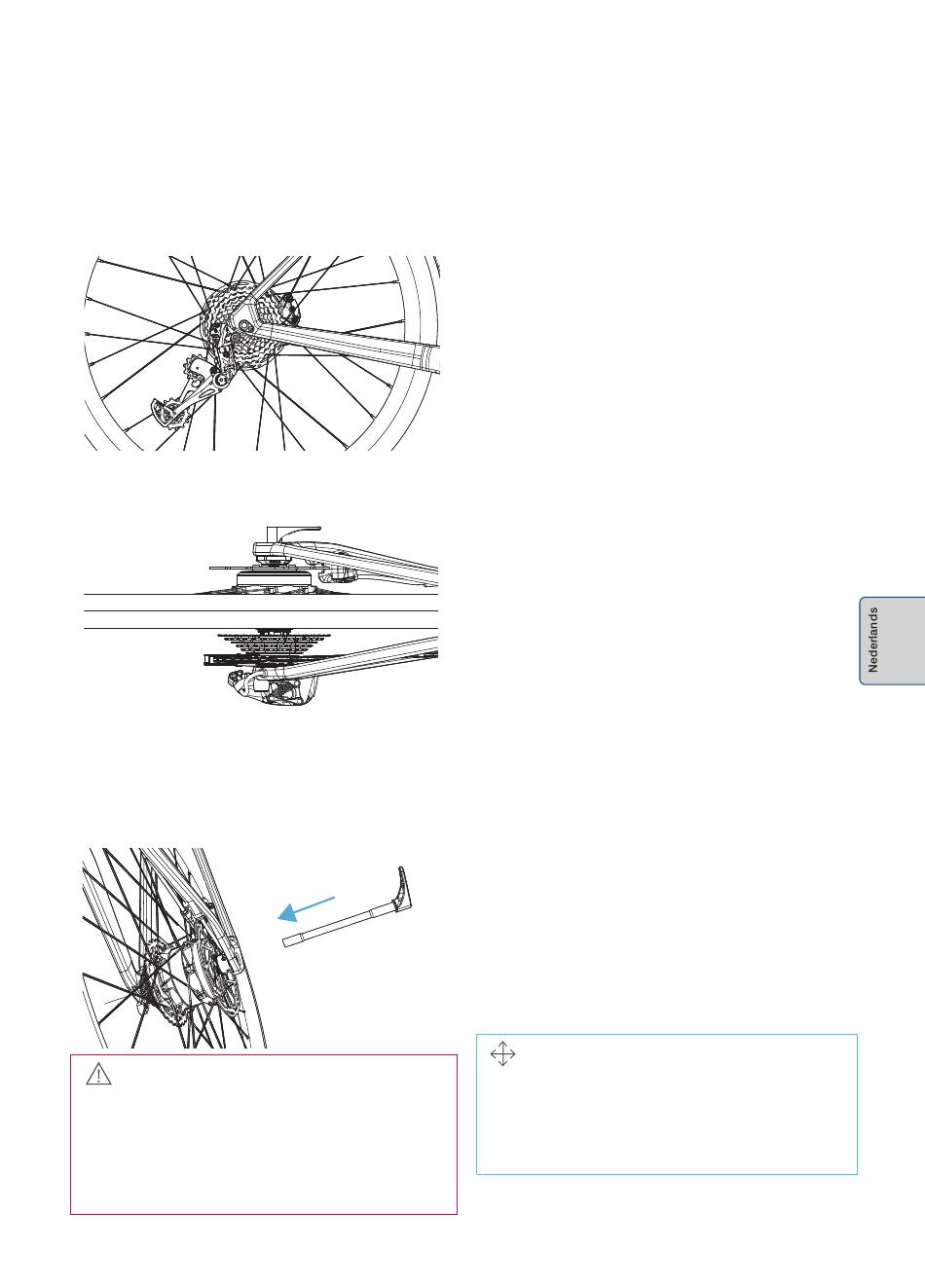 Nederlands