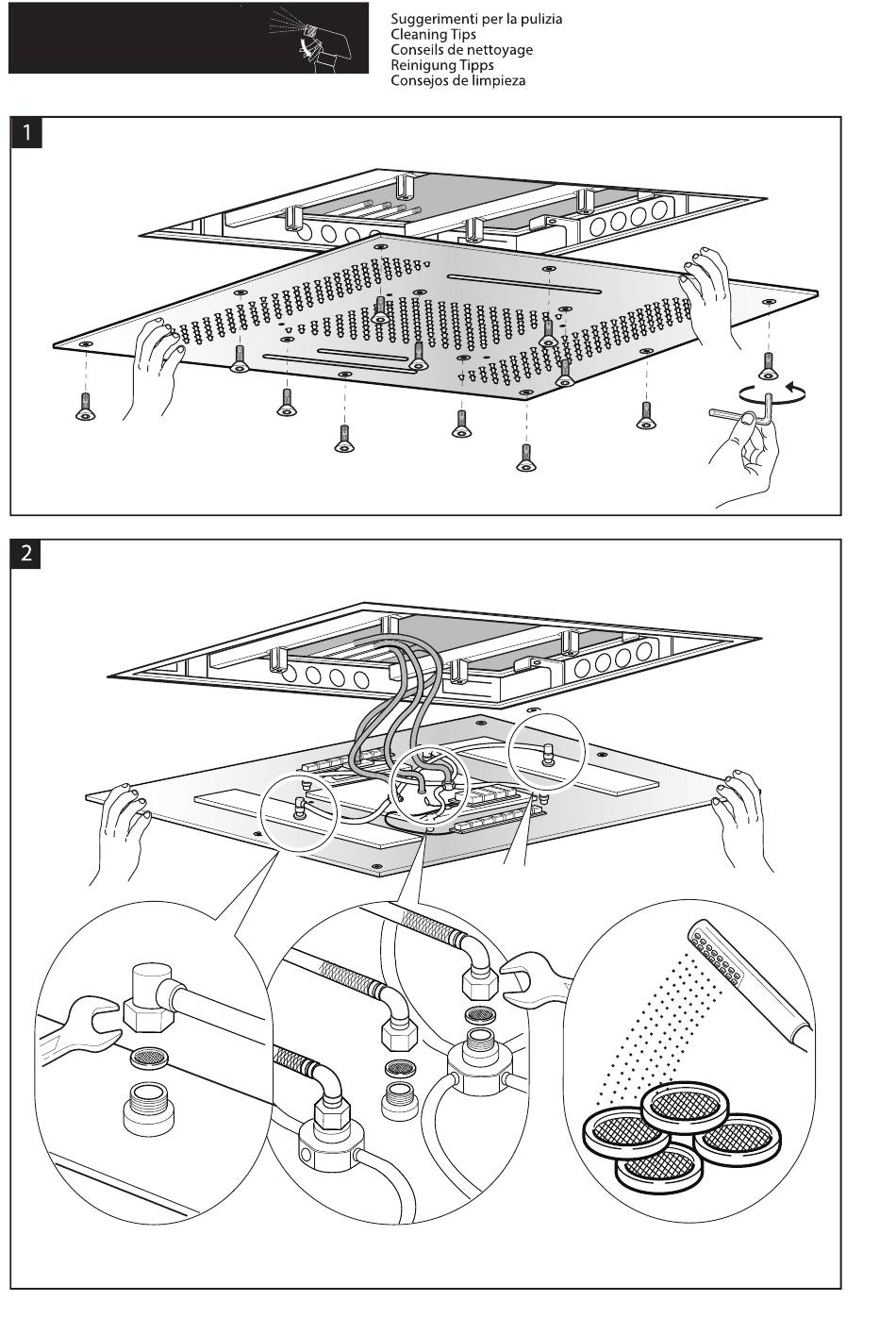 Suggerimenti per la pulizia
Cleaning Tips
Conseils de nettoyage
Reinigung Tipps
Consejos de limpieza

1

2