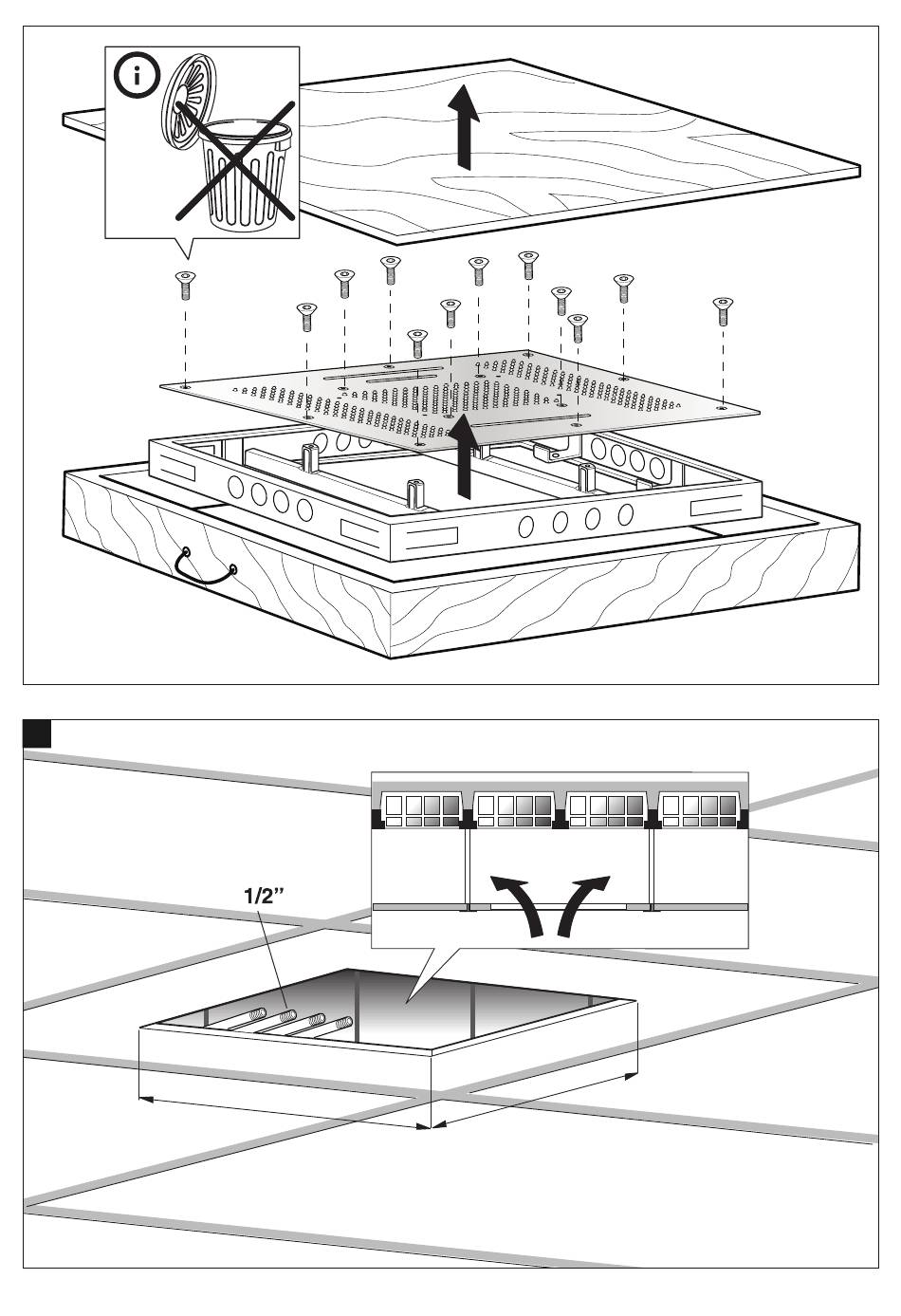 i

1/2"