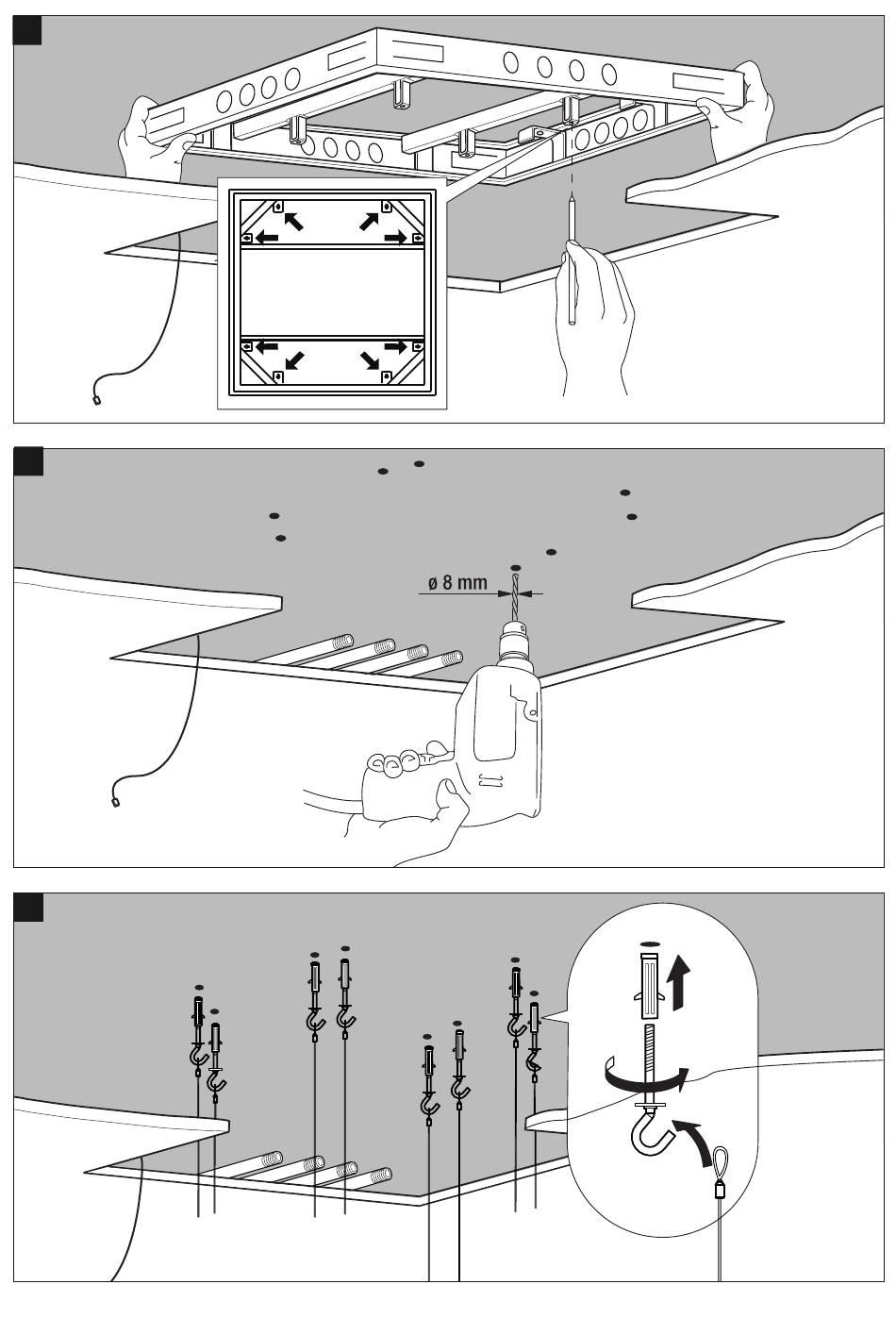 ø 8 mm