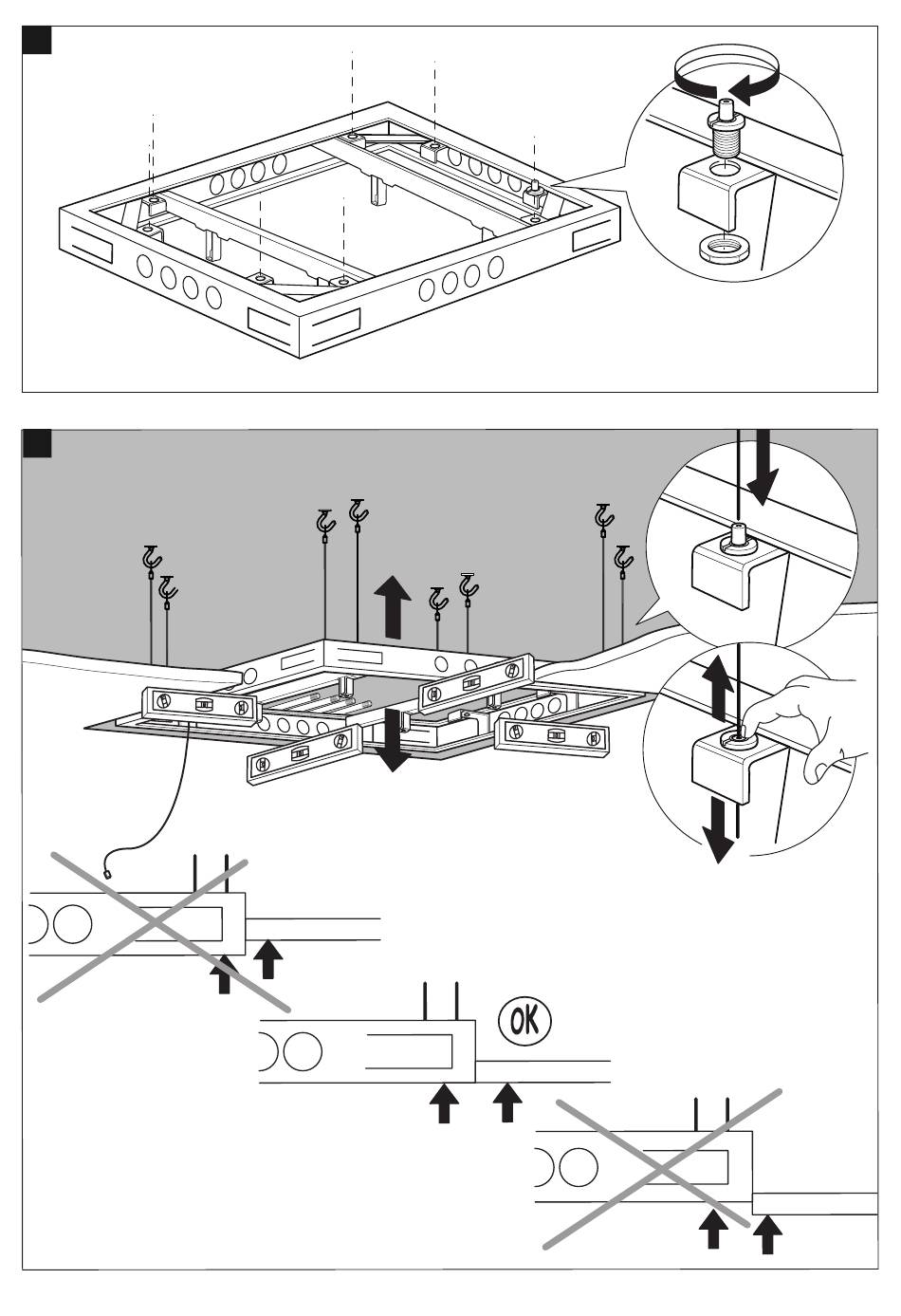 OK