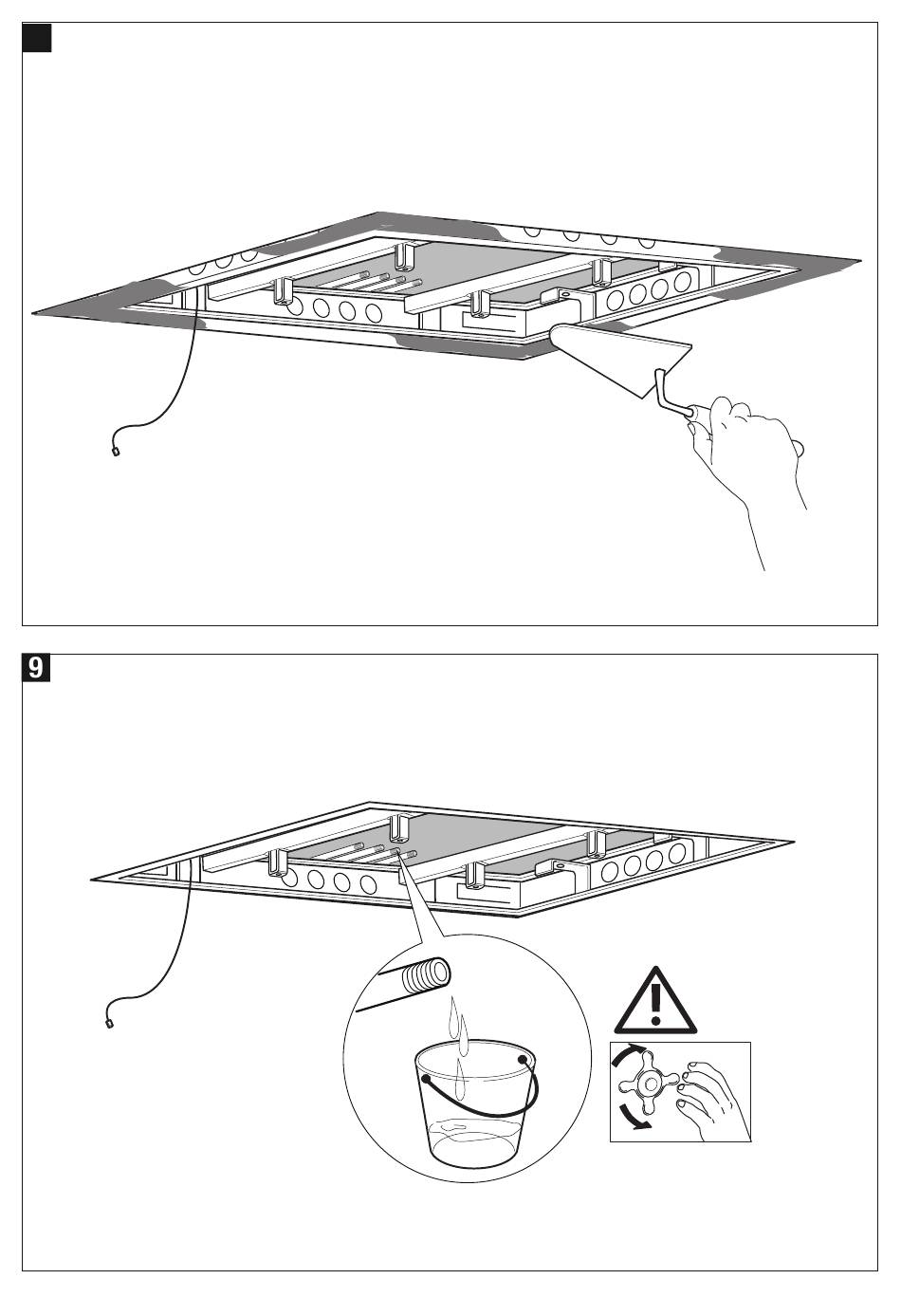 9