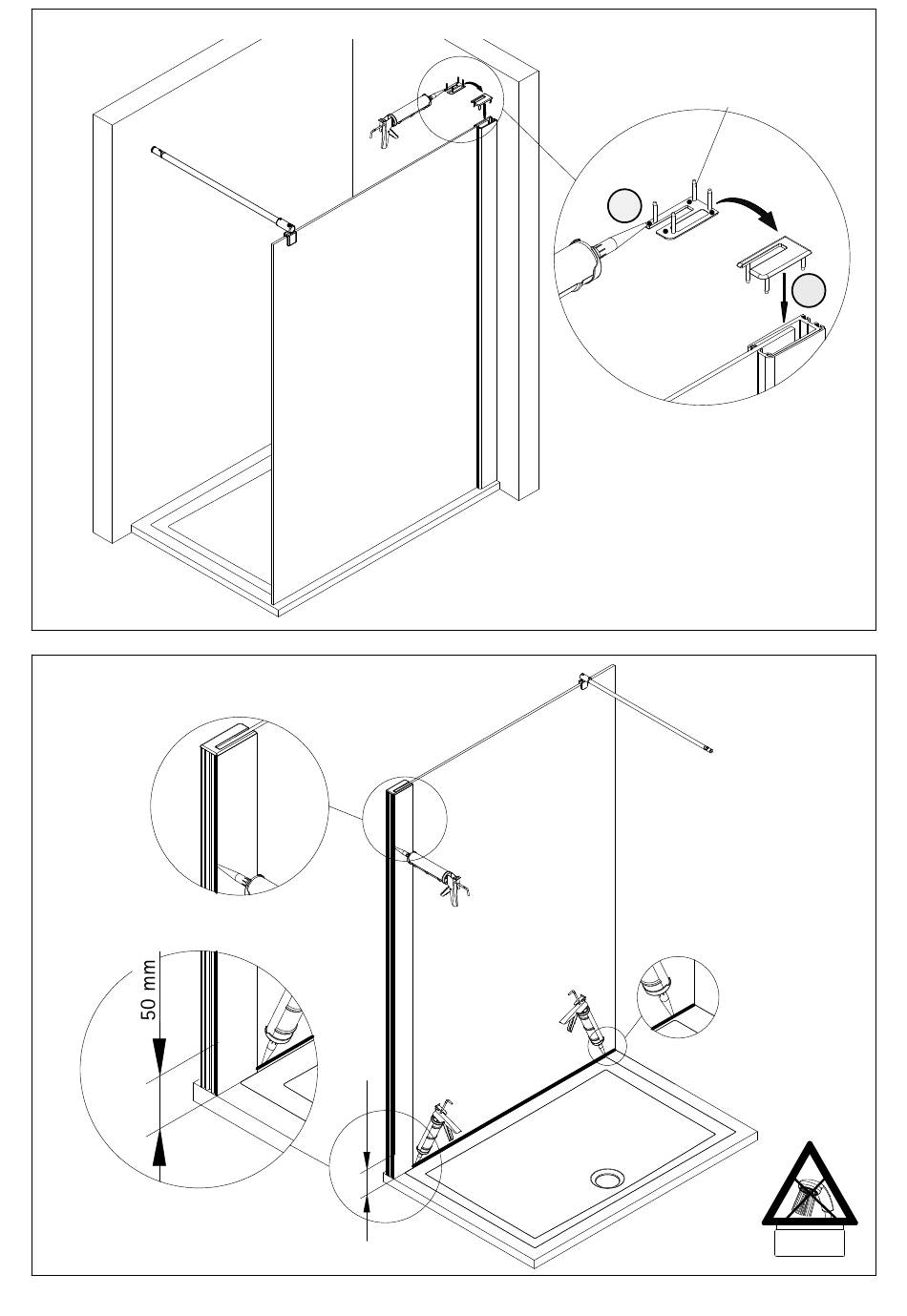 50 mm