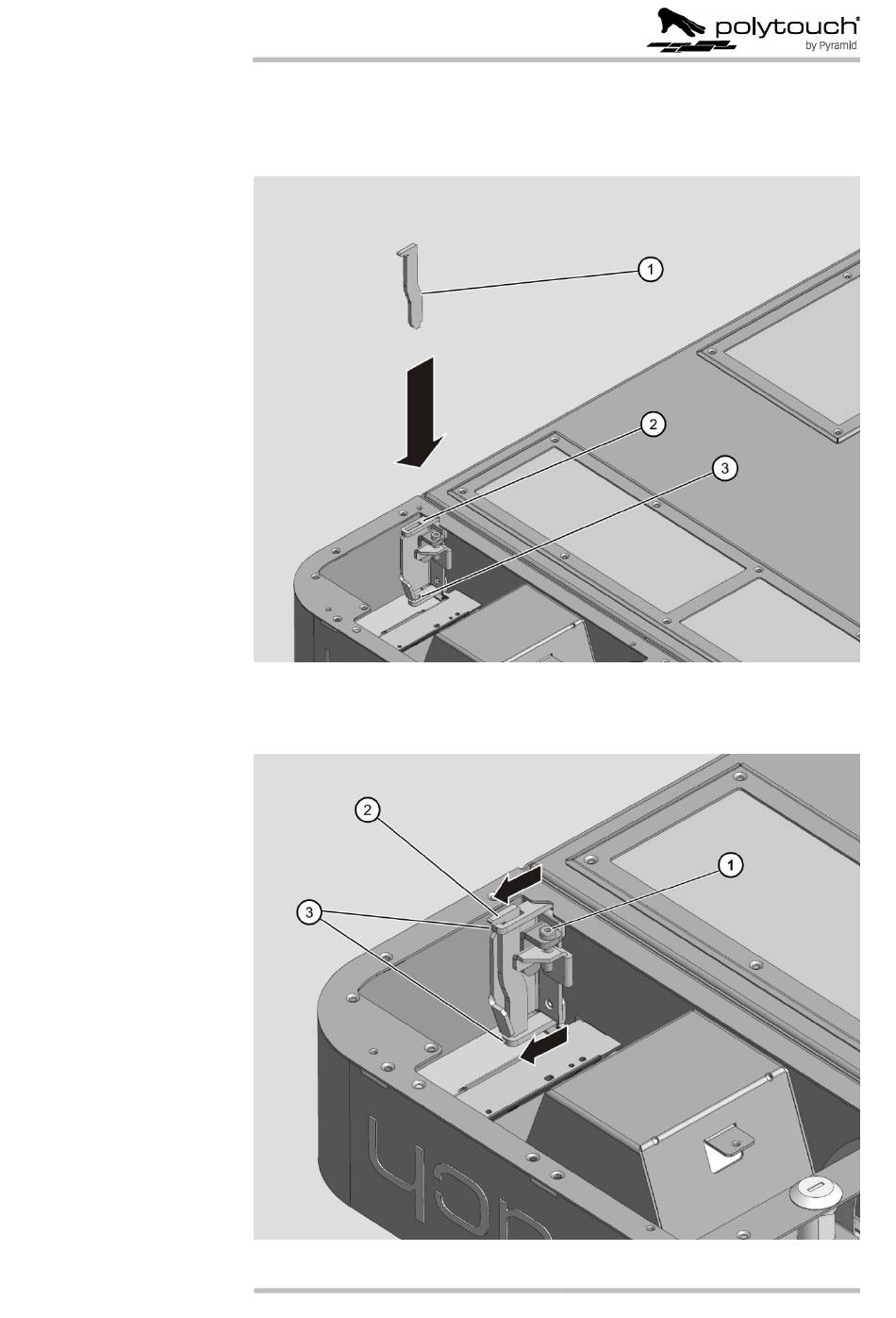 polytouch®
by Pyramid

1
2
3

2
1
3