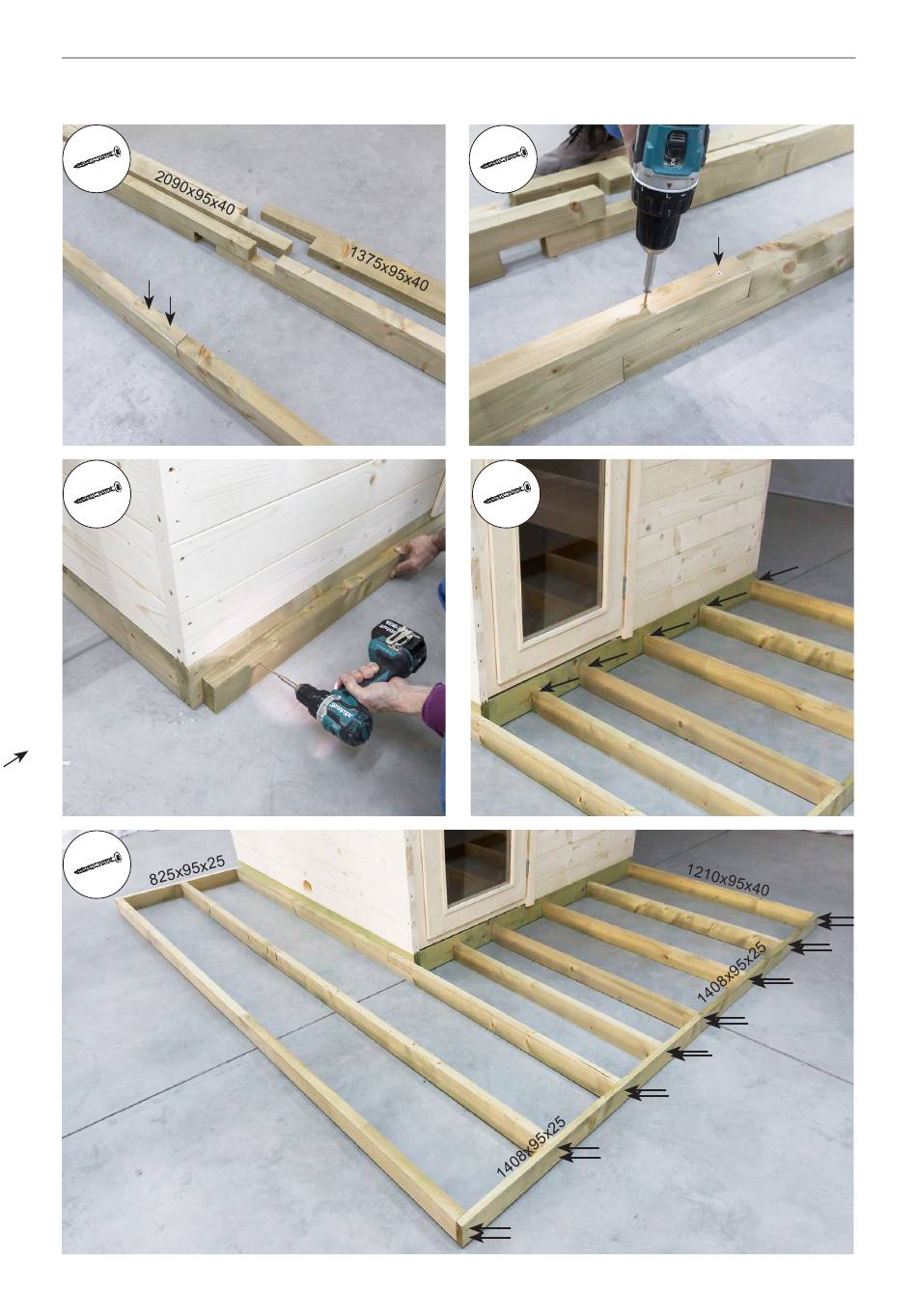 2090x95x40

1375x95x40

825x95x25

1210x95x40

1408x95x25

1408x95x25