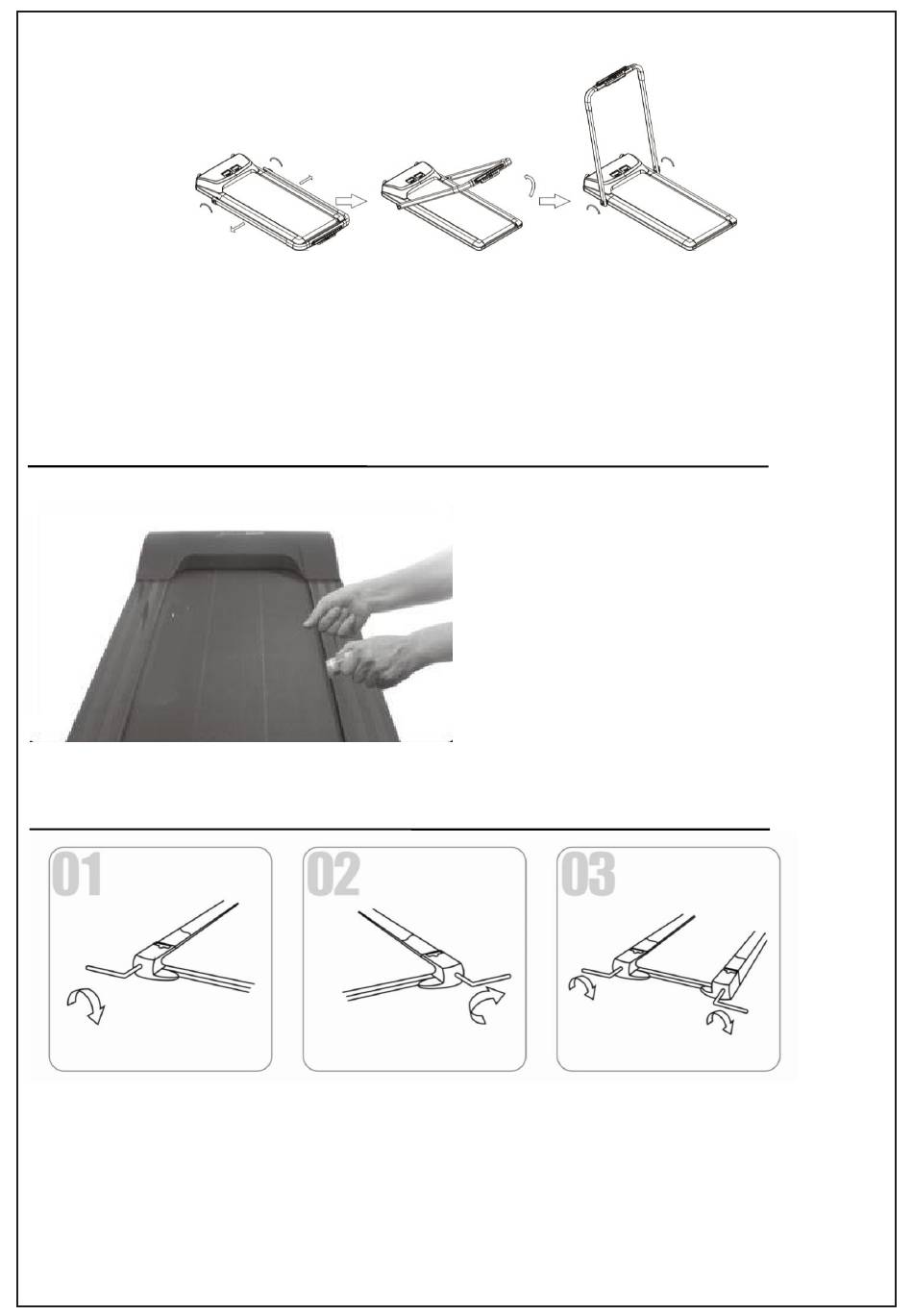 01

02

03