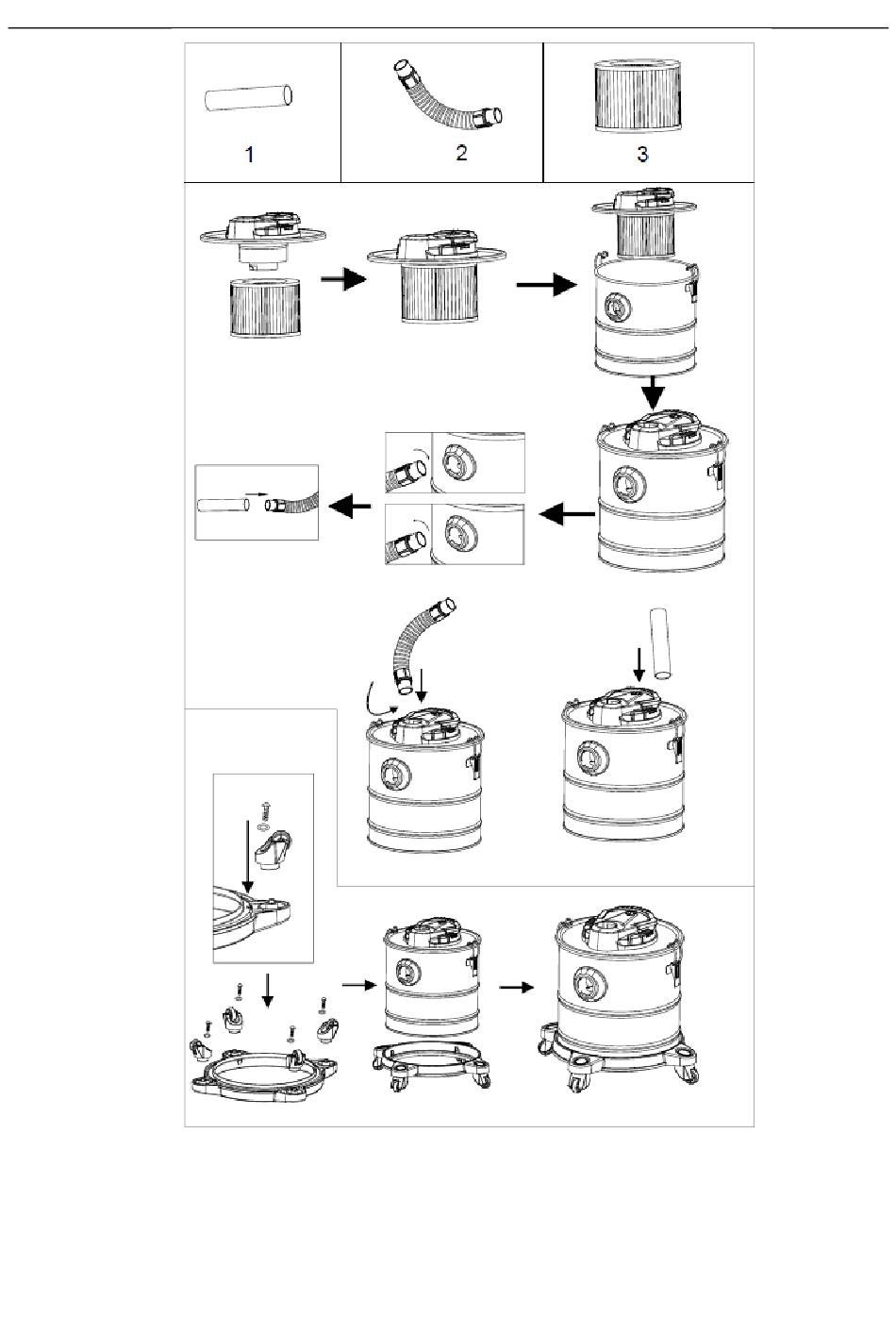 1

2

3