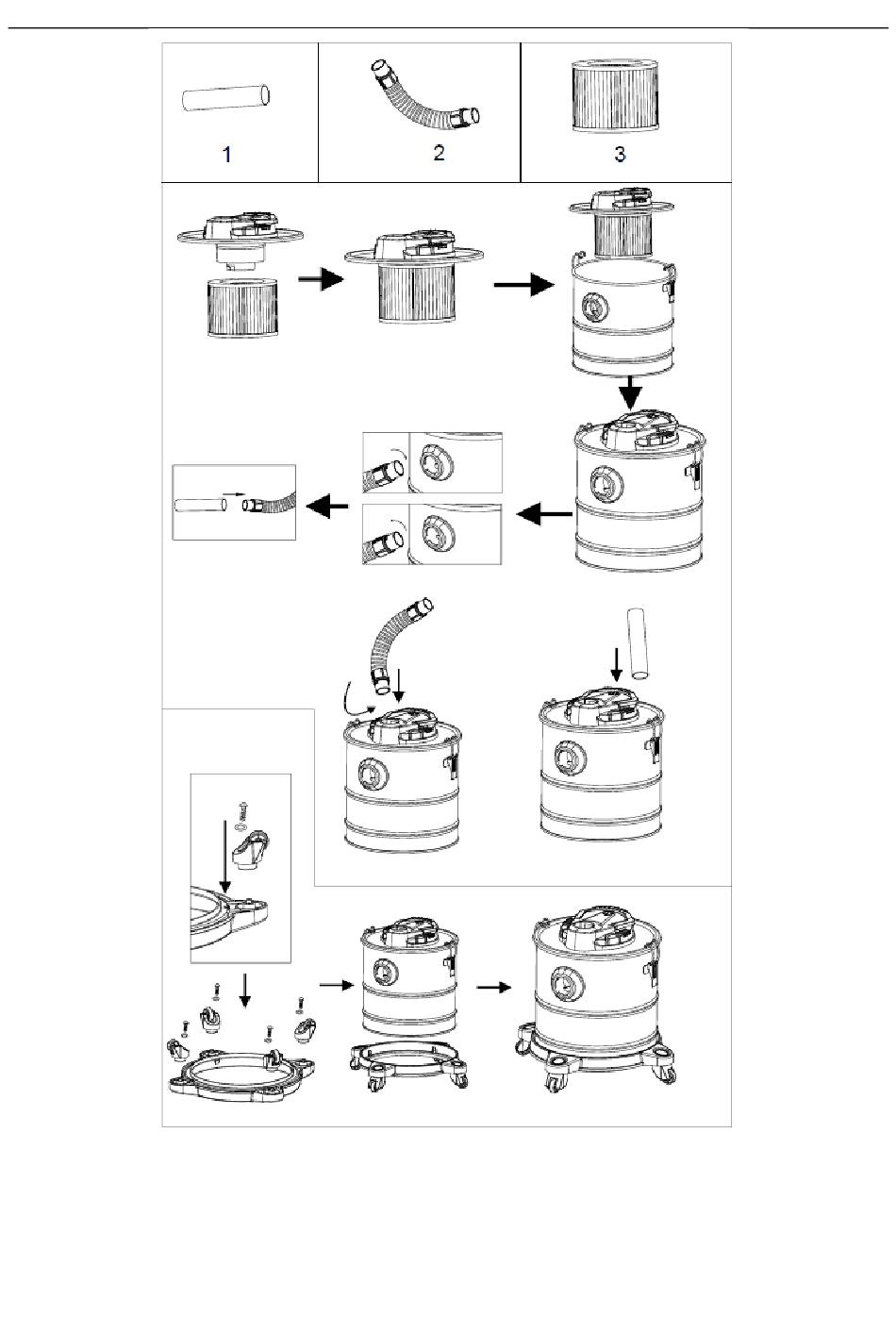 1

2

3