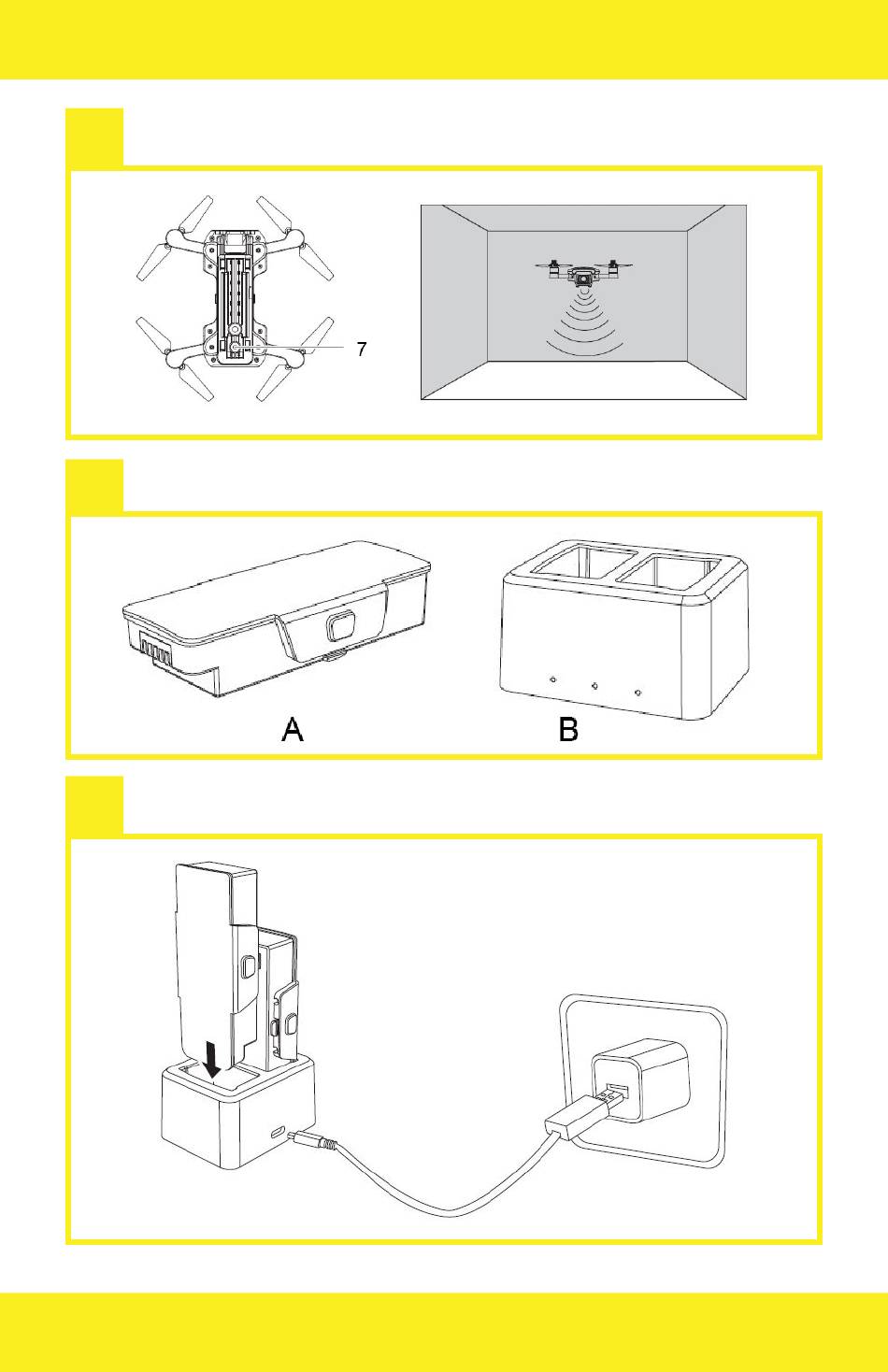 7

A

B