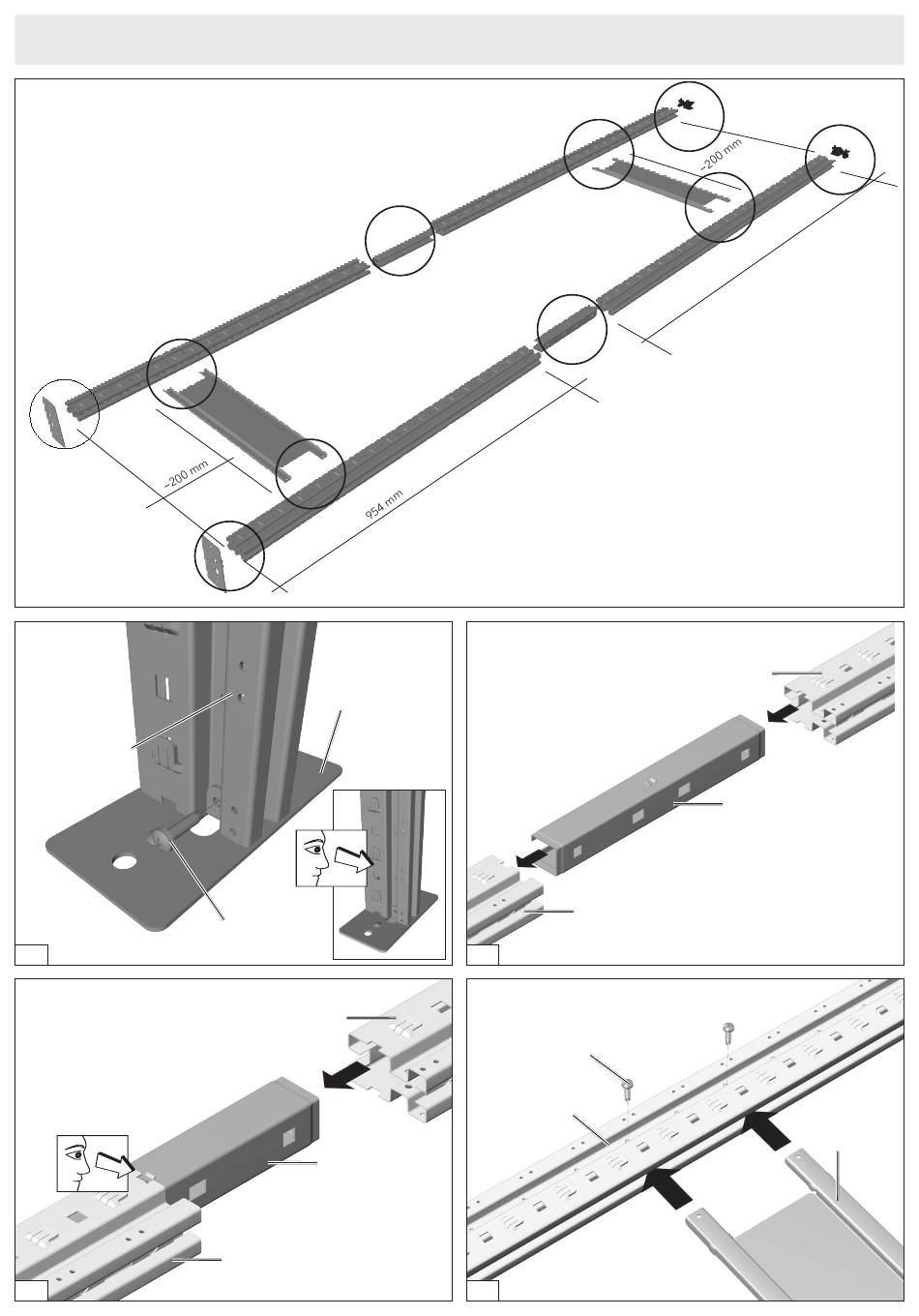 ~200 mm

~200 mm

954 mm