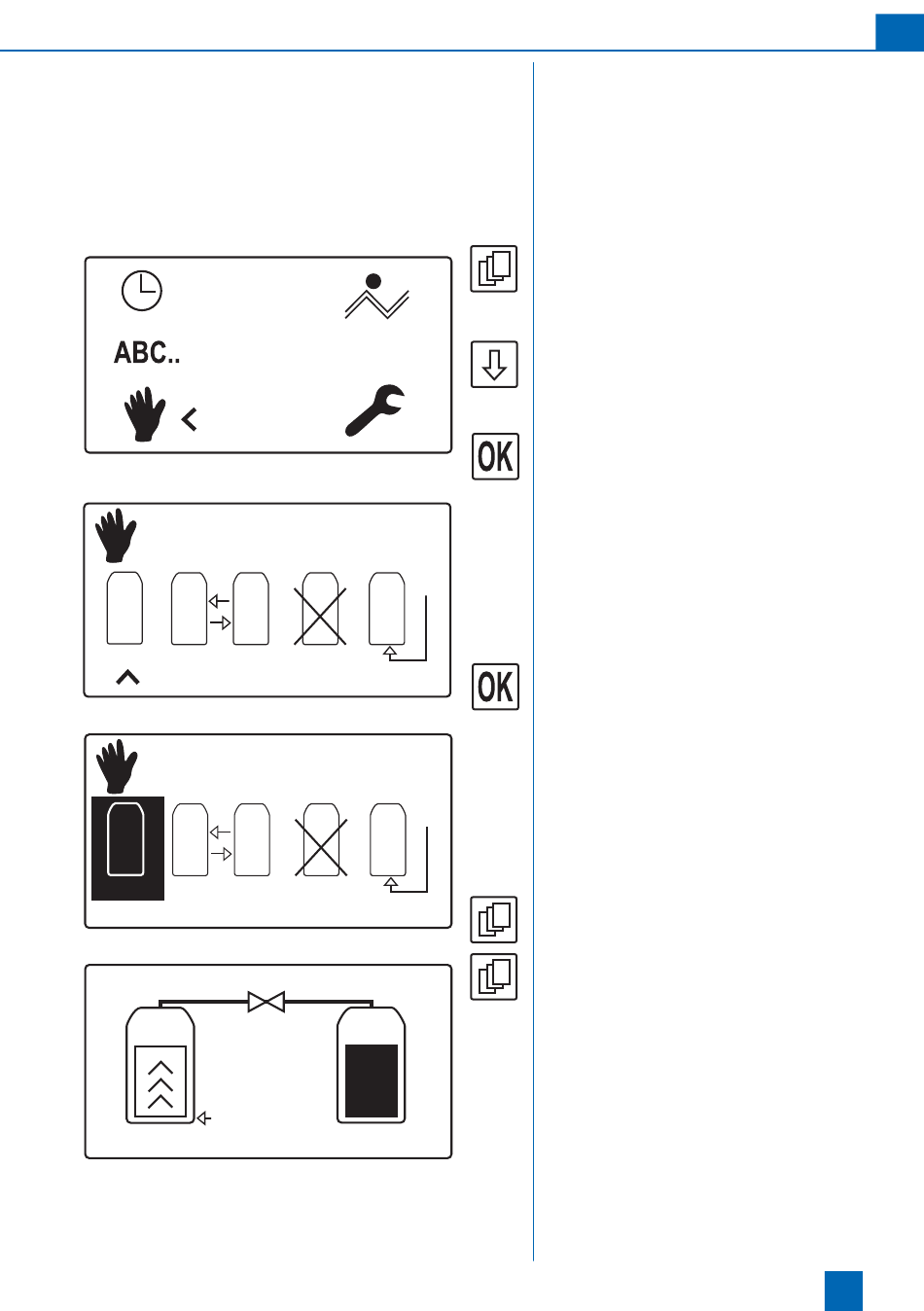 ABC..

OK

OK