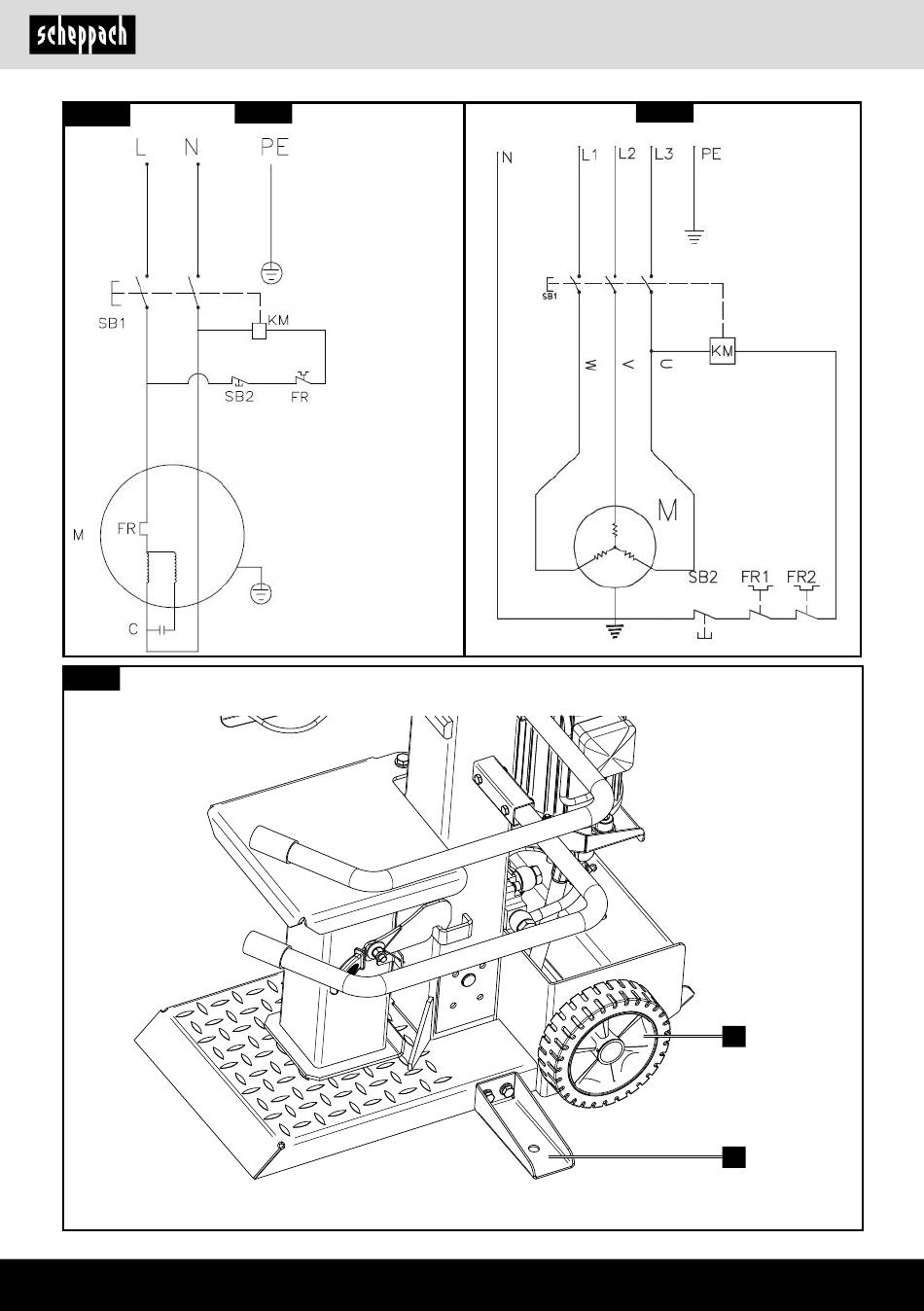 scheppach

L N PE

SB1

KM

SB2 FR

M

FR

C

N L1 L2 L3 PE

SB1

W V U

KM

M

SB2 FR1 FR2