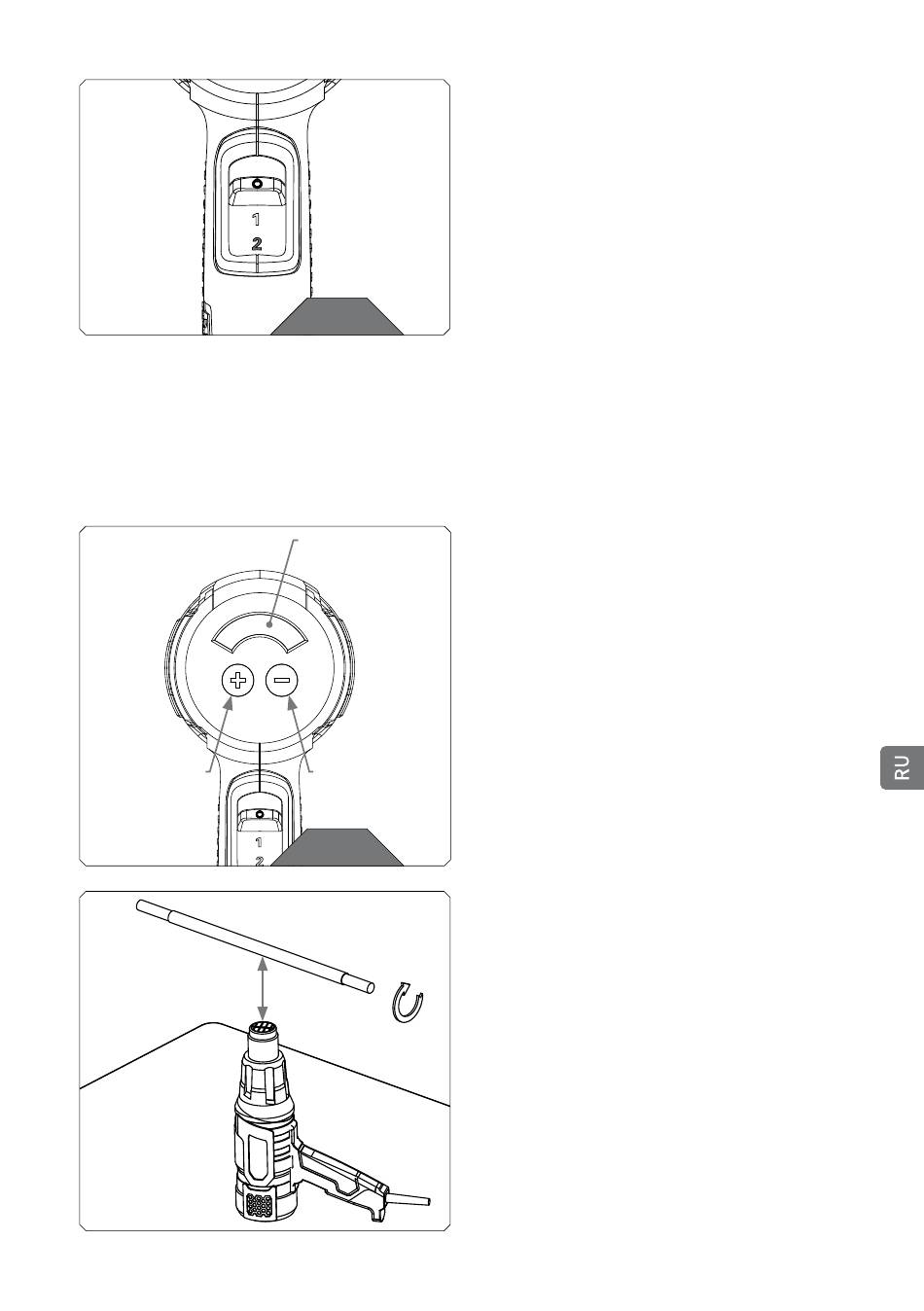 1
2

1
2

RU