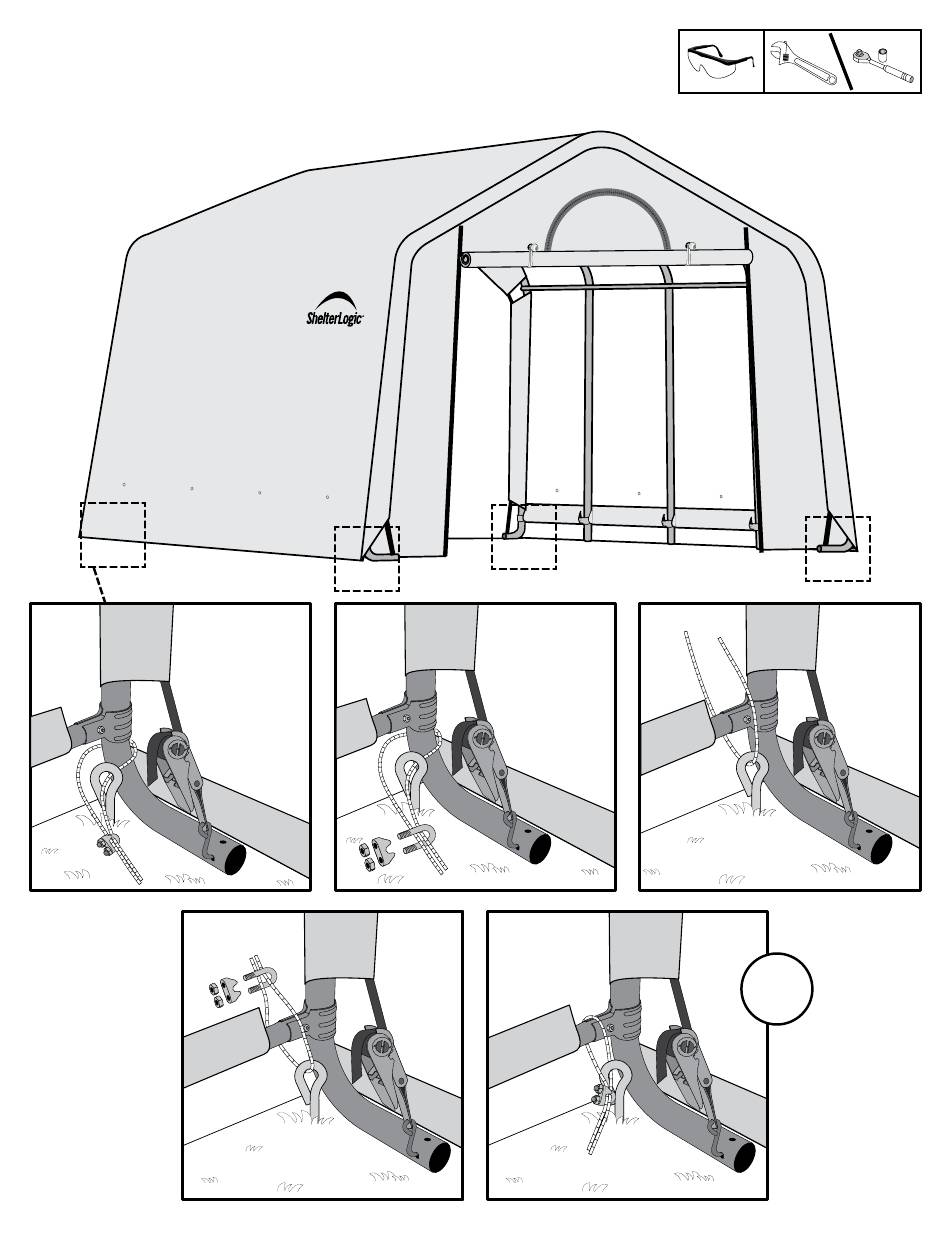 ShelterLogic