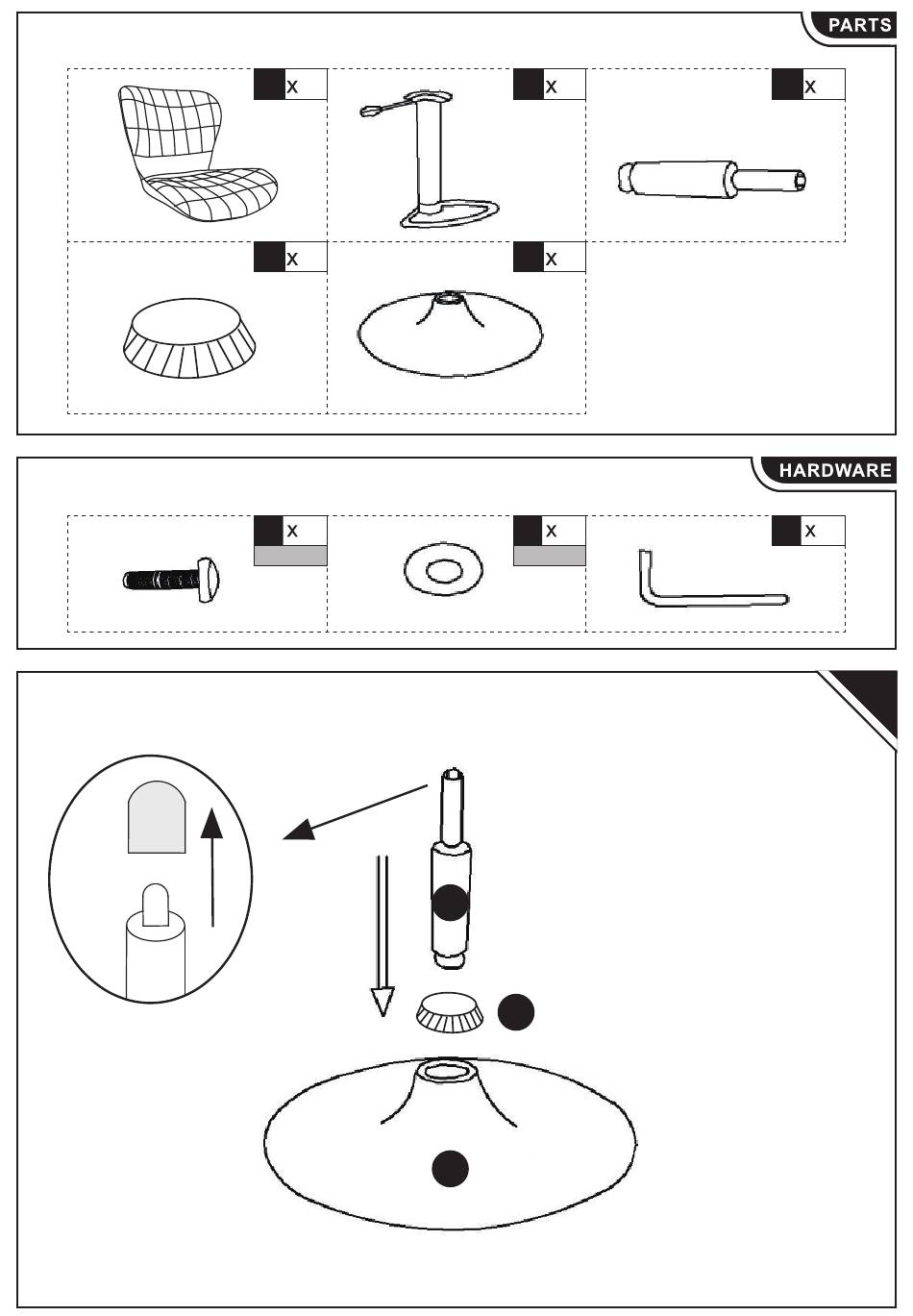 PARTS

x

x

x

x

x

HARDWARE

x

x

x