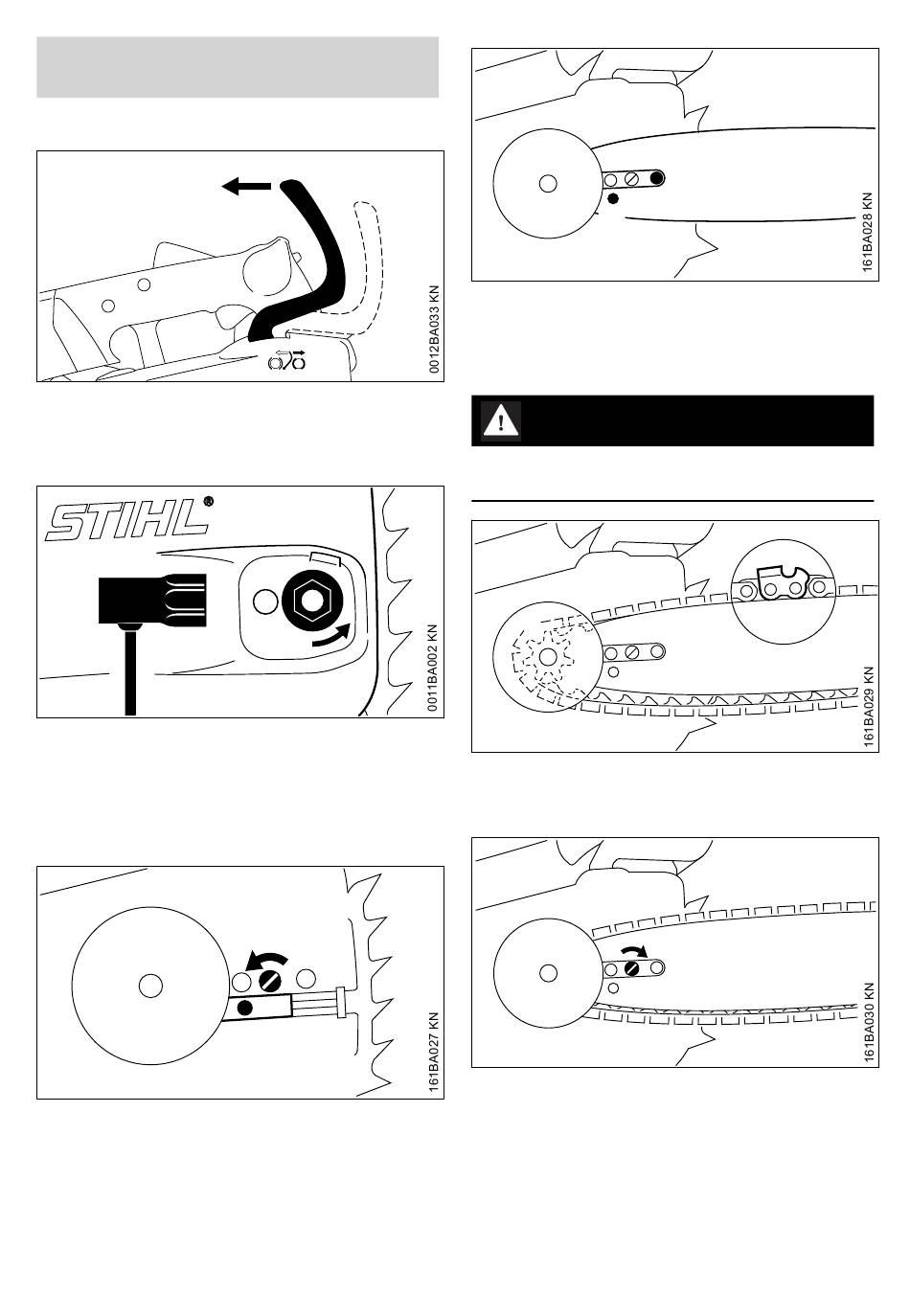 0012BA033 KN

STIHL®

0011BA002 KN

161BA027 KN

161BA028 KN

161BA029 KN

161BA030 KN