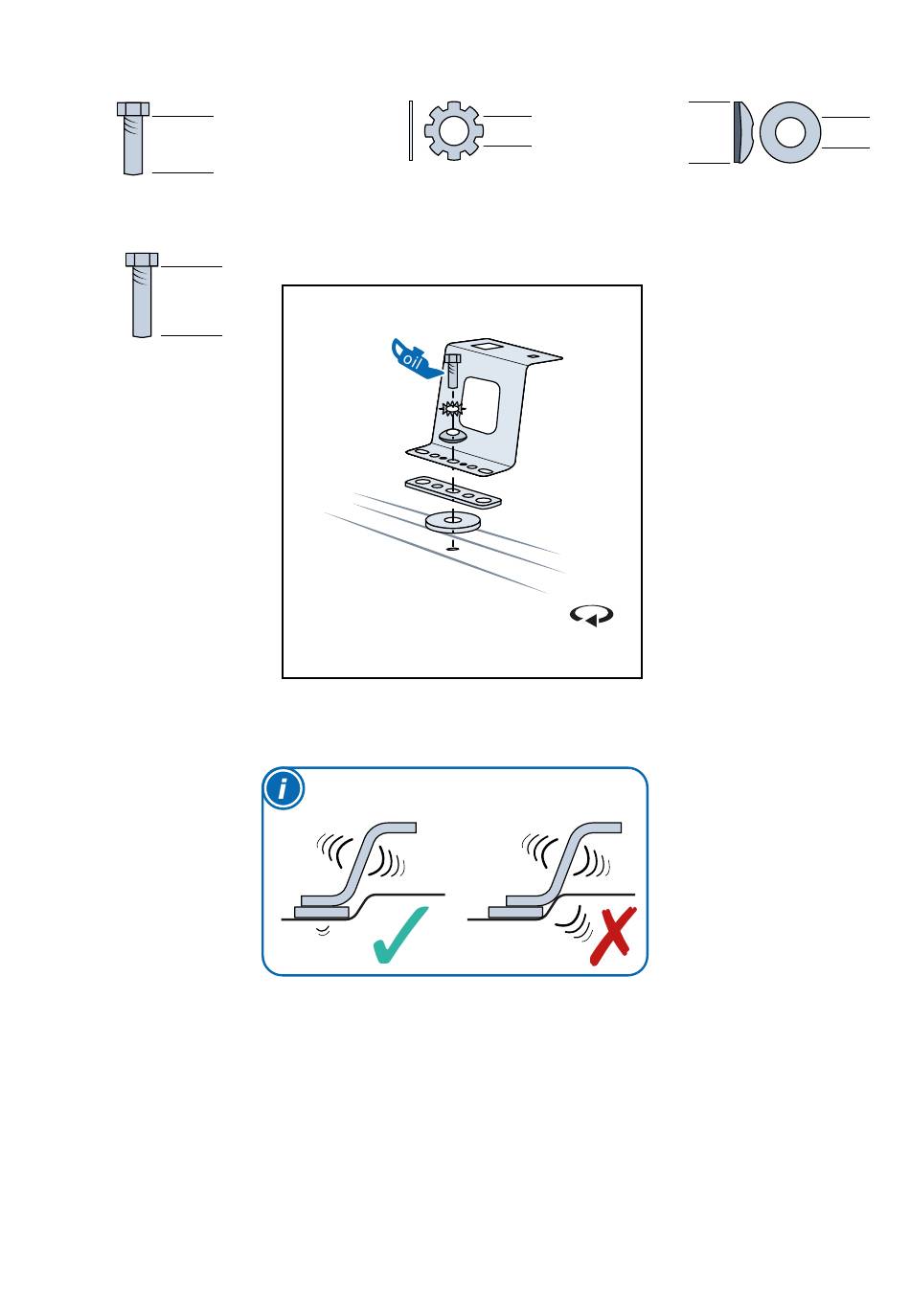 oil

i