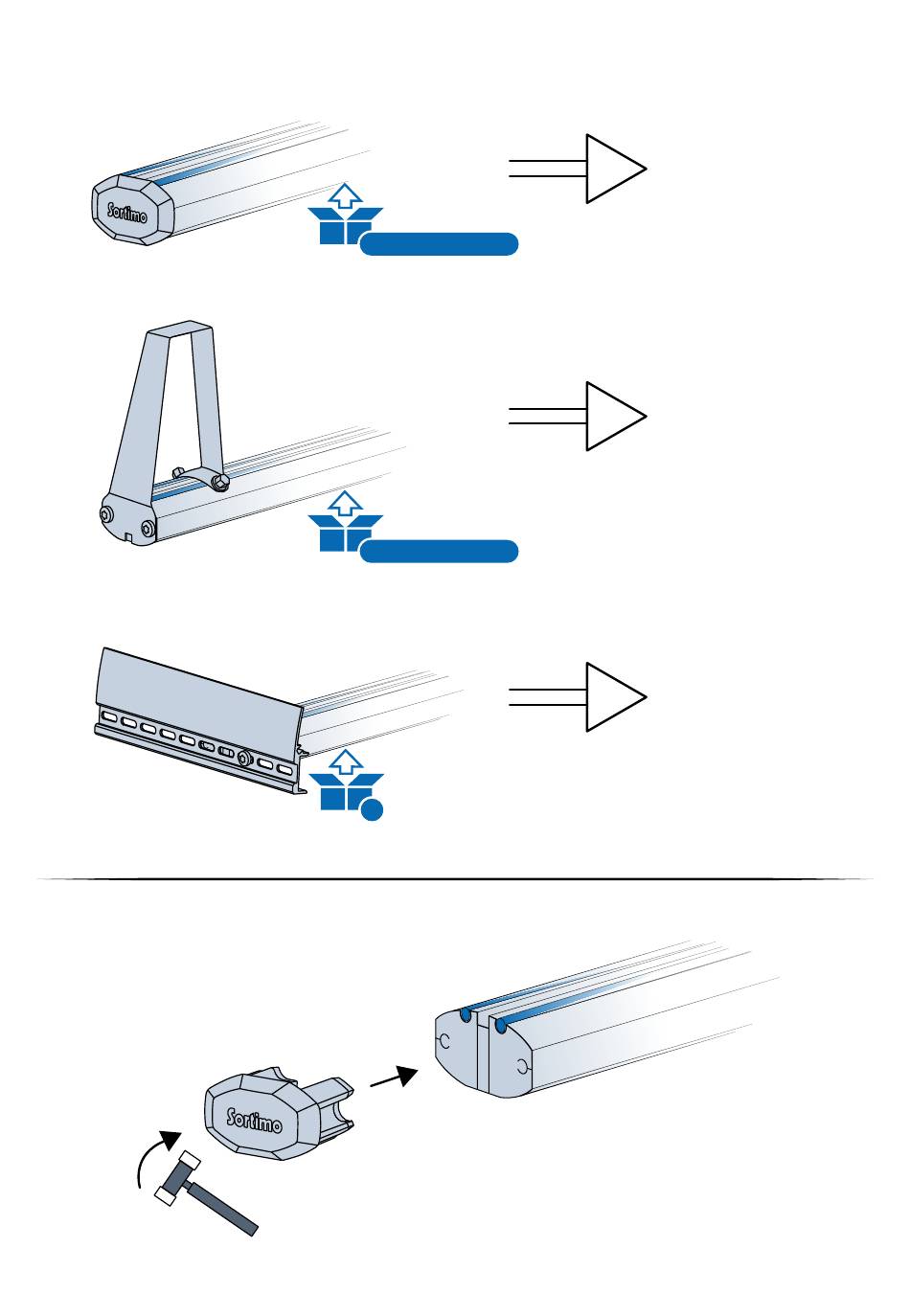 Sortimo

Sortimo