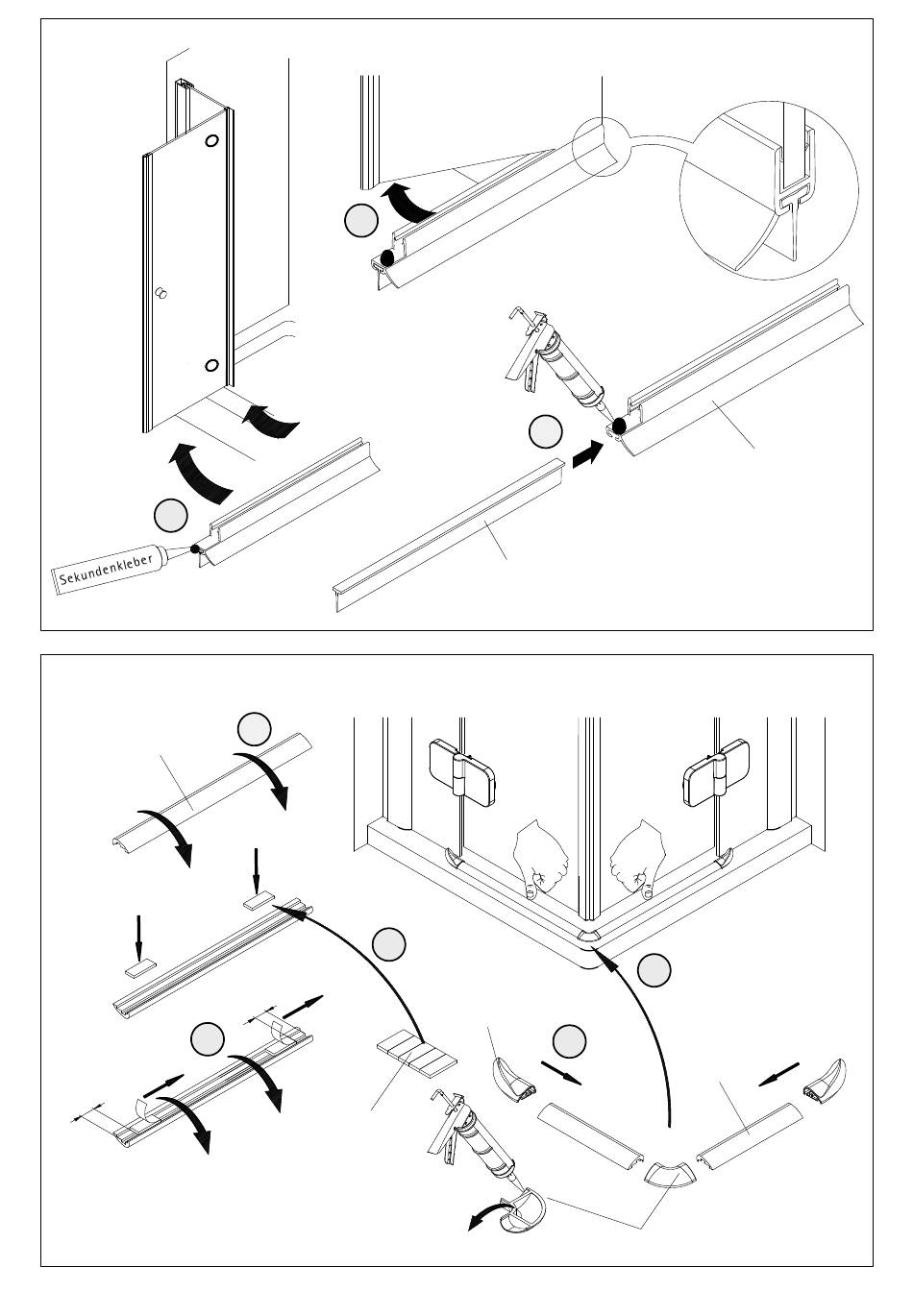 Sekundenkleber