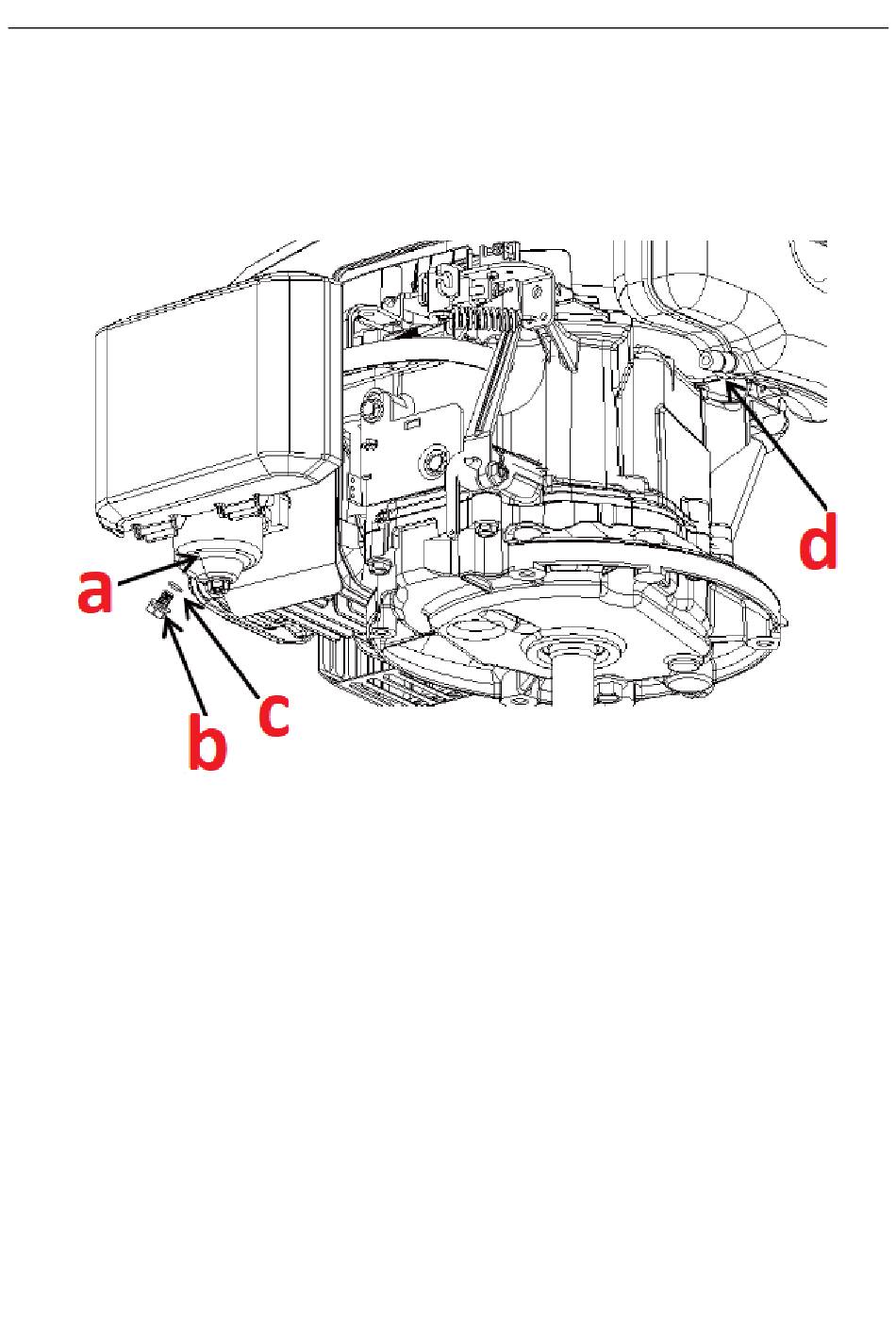 a

b

c

d