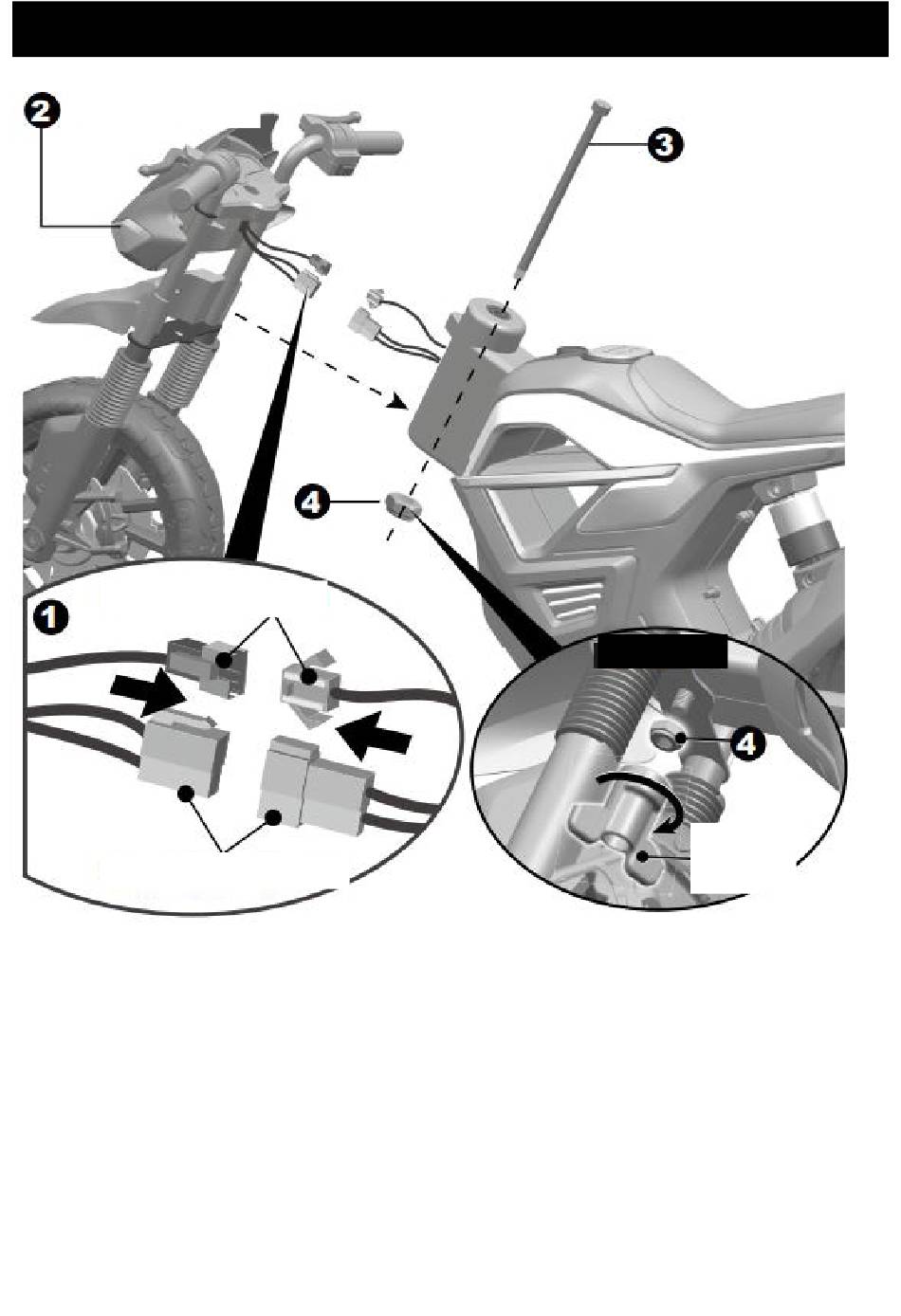 2

3

4

1

4