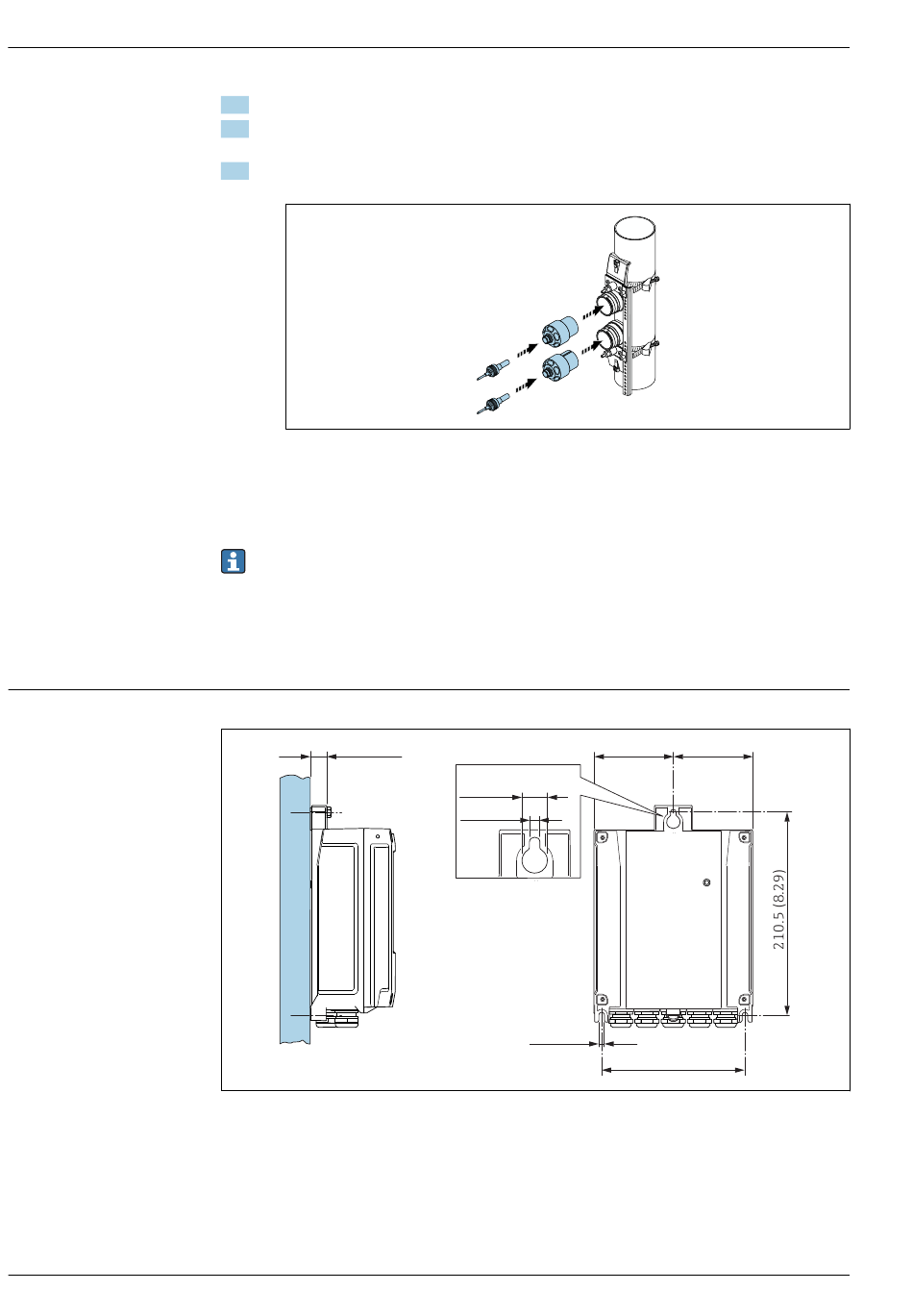 210.5 (8.29)