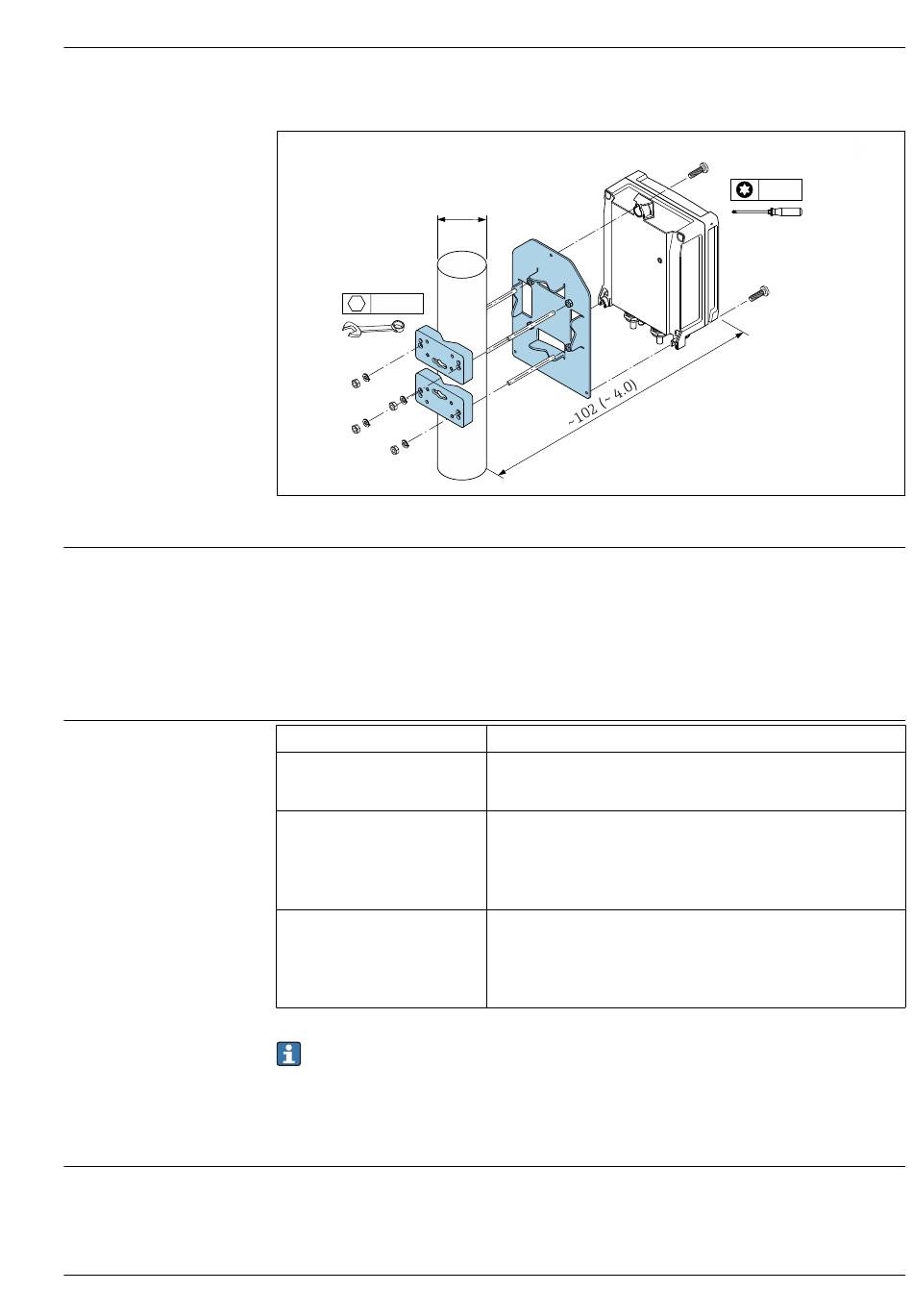 ~102 (~ 4.0)