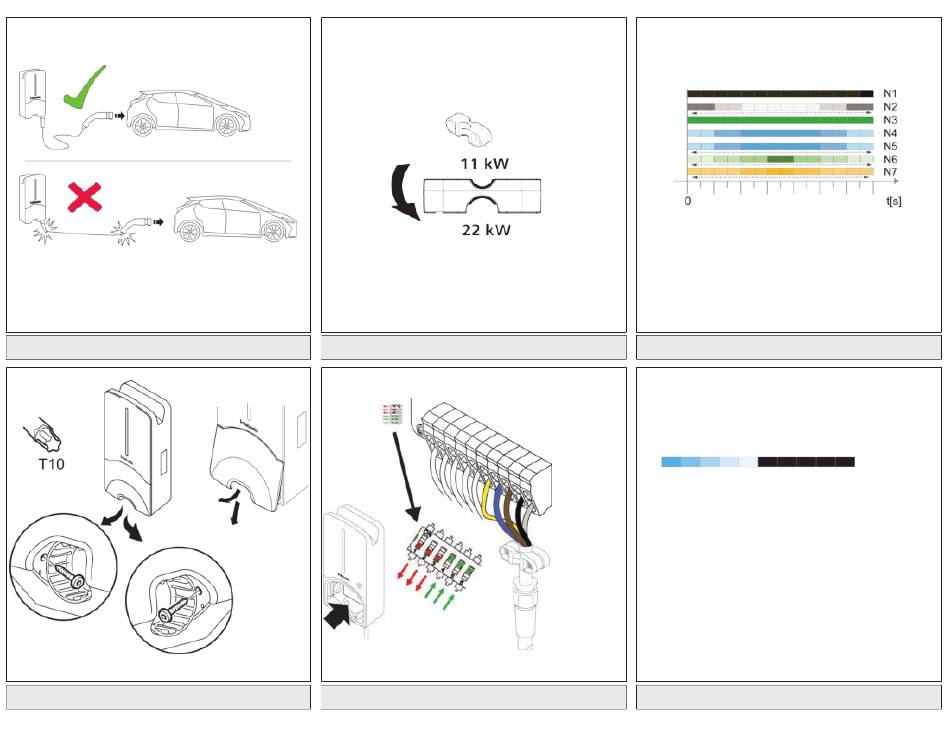 11 kW
22 kW

N1
N2
N3
N4
N5
N6
N7
0
t[s]

T10