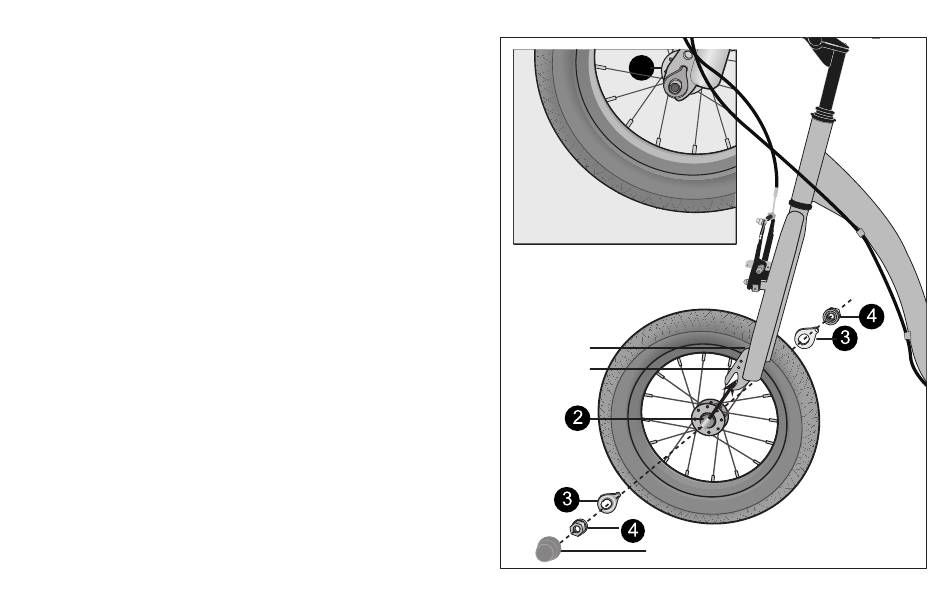 4
3
2
3
4