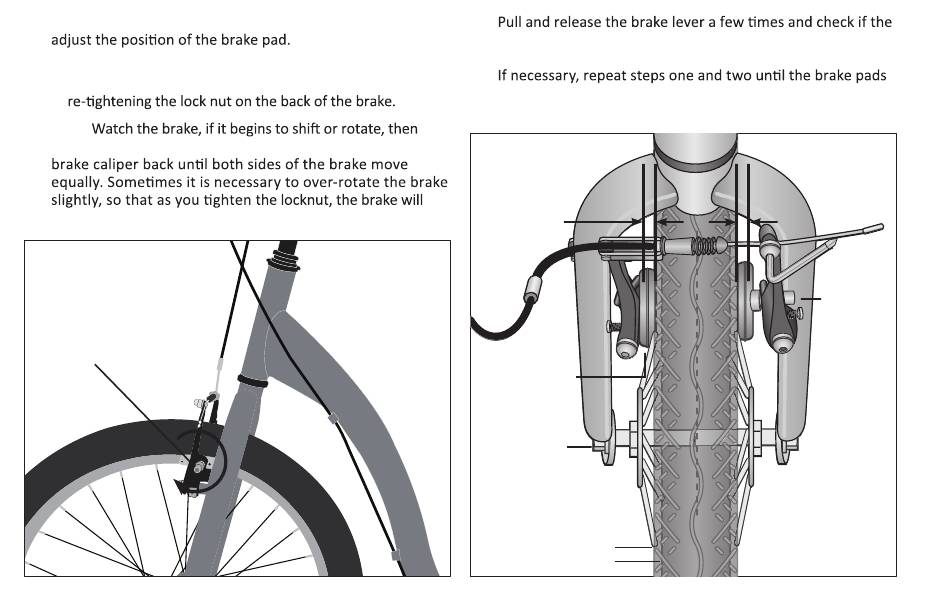 adjust the position of the brake pad.

re-tightening the lock nut on the back of the brake.

Watch the brake, if it begins to shift or rotate, then

brake caliper back until both sides of the brake move equally. Sometimes it is necessary to over-rotate the brake slightly, so that as you tighten the locknut, the brake will

Pull and release the brake lever a few times and check if the

If necessary, repeat steps one and two until the brake pads