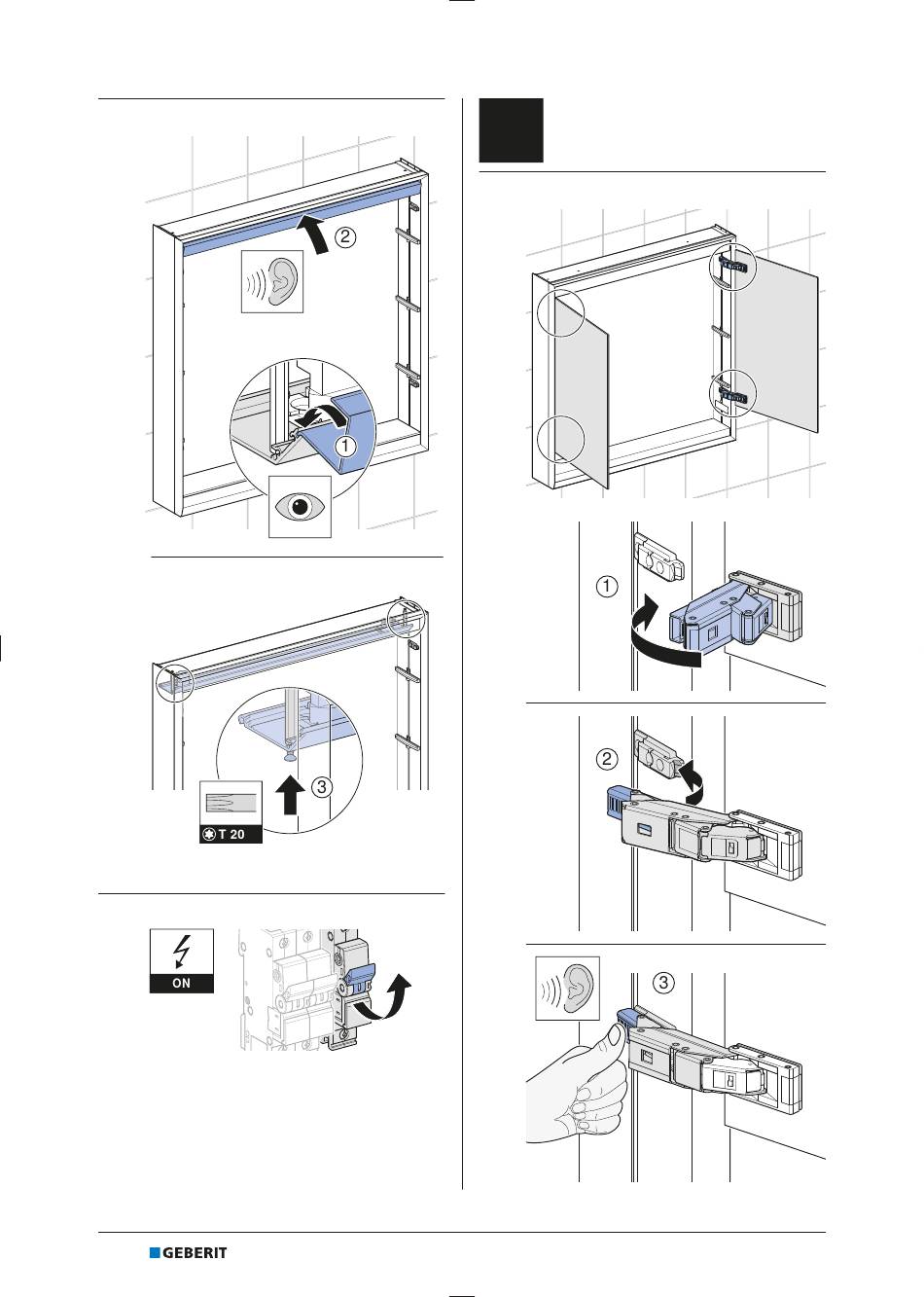 2

1

3

T 20

ON

1

2

3

GEBERIT