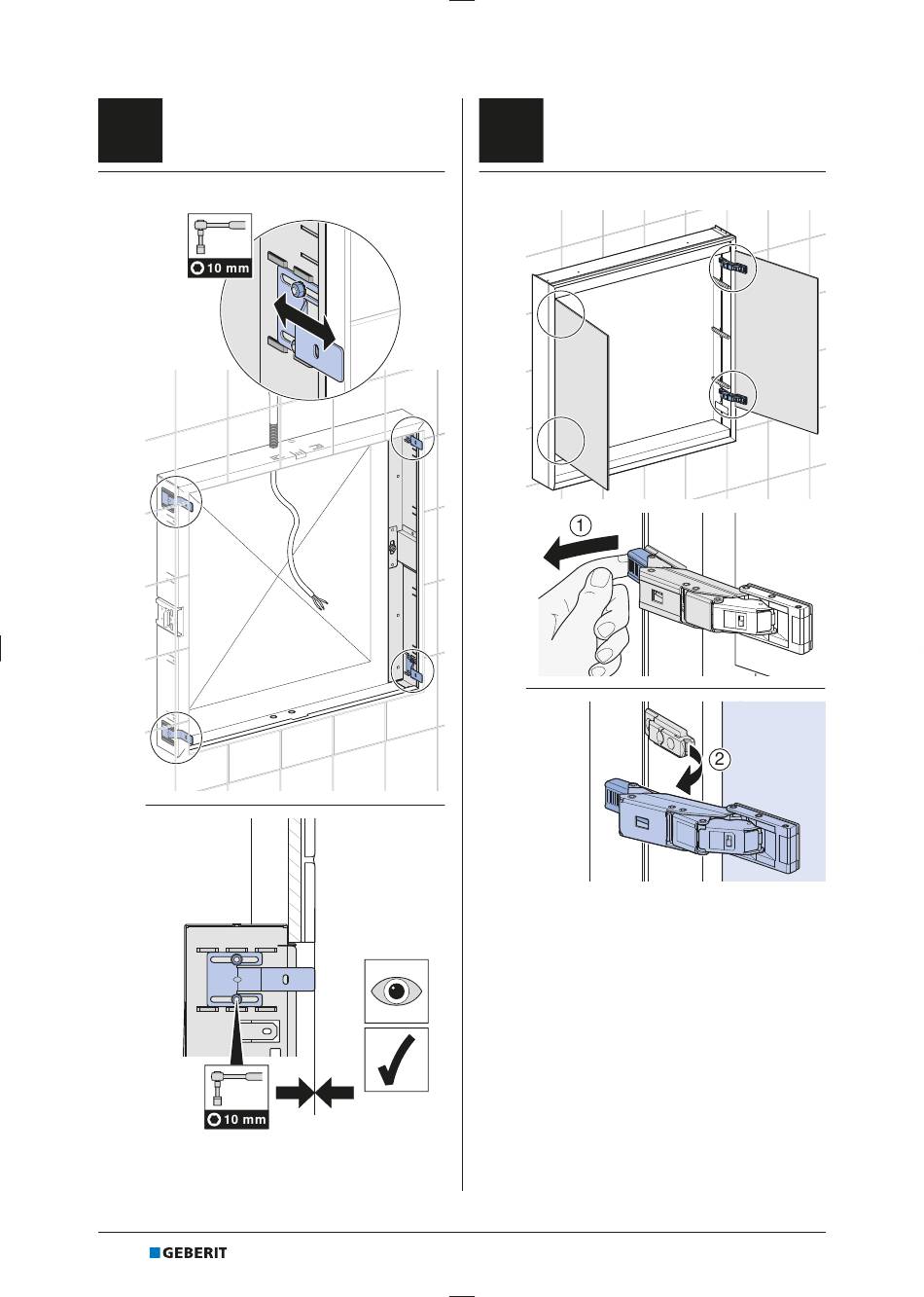 10 mm

1

2

10 mm

GEBERIT