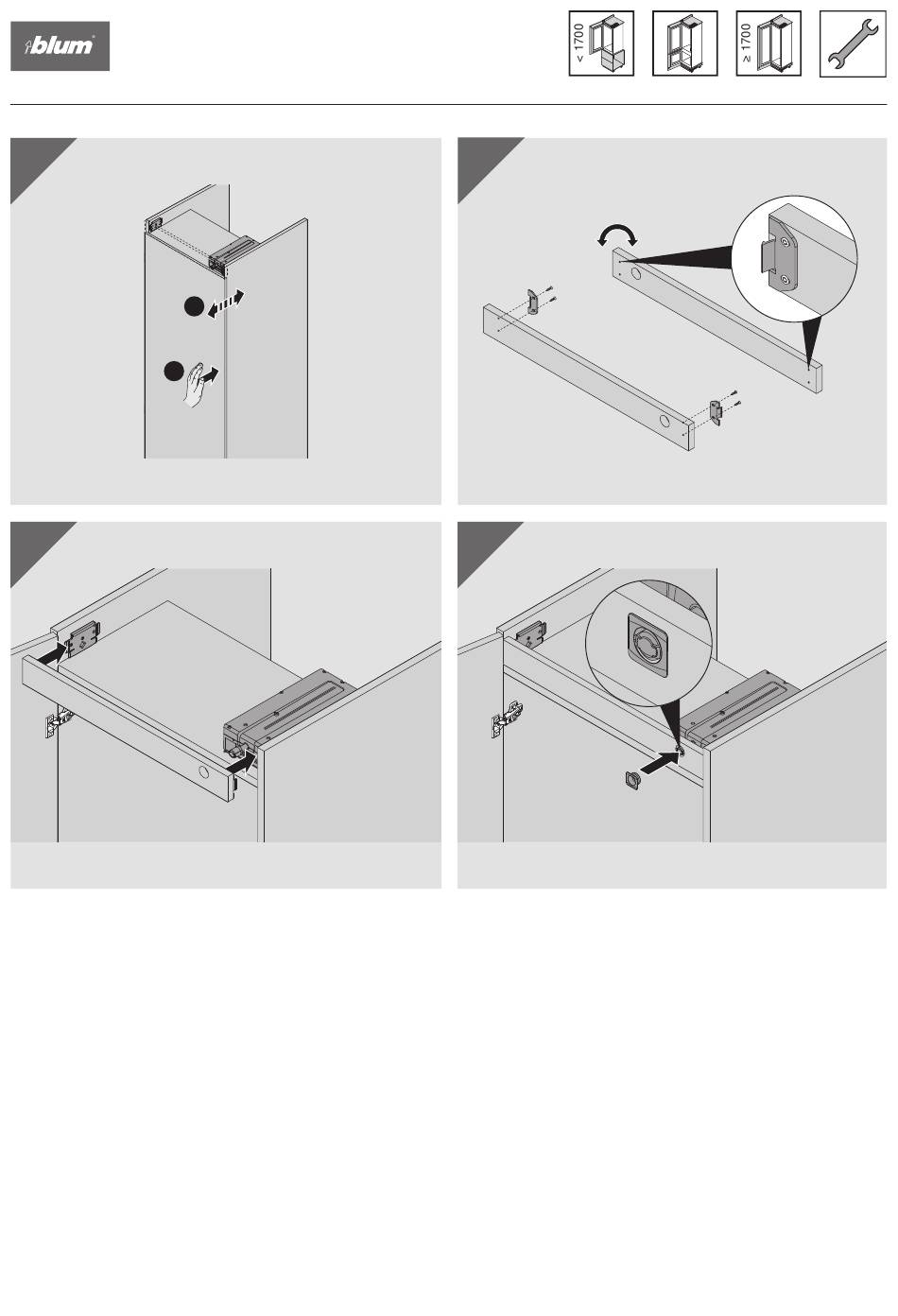 blum

< 1700

≥ 1700