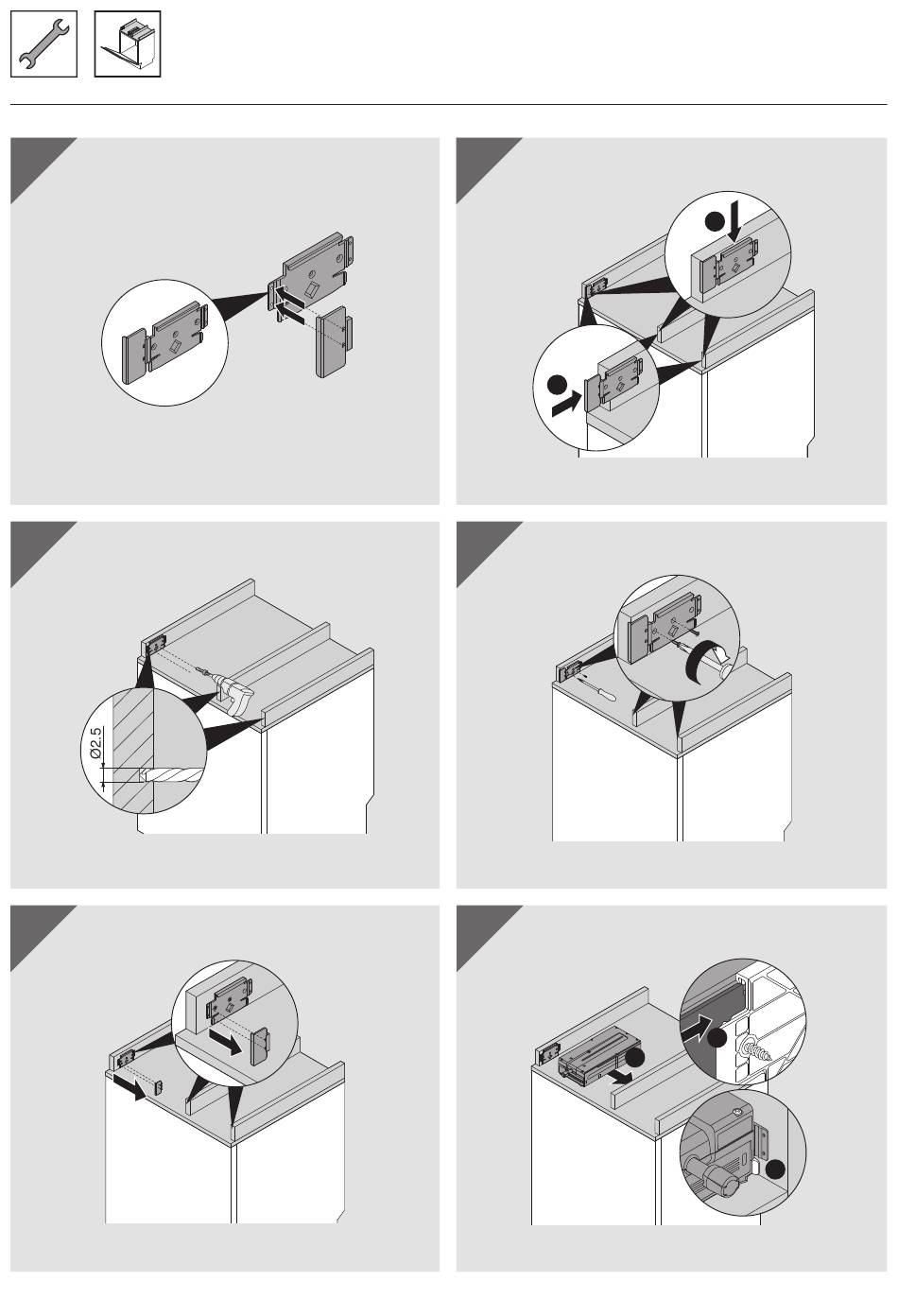 Ø2.5